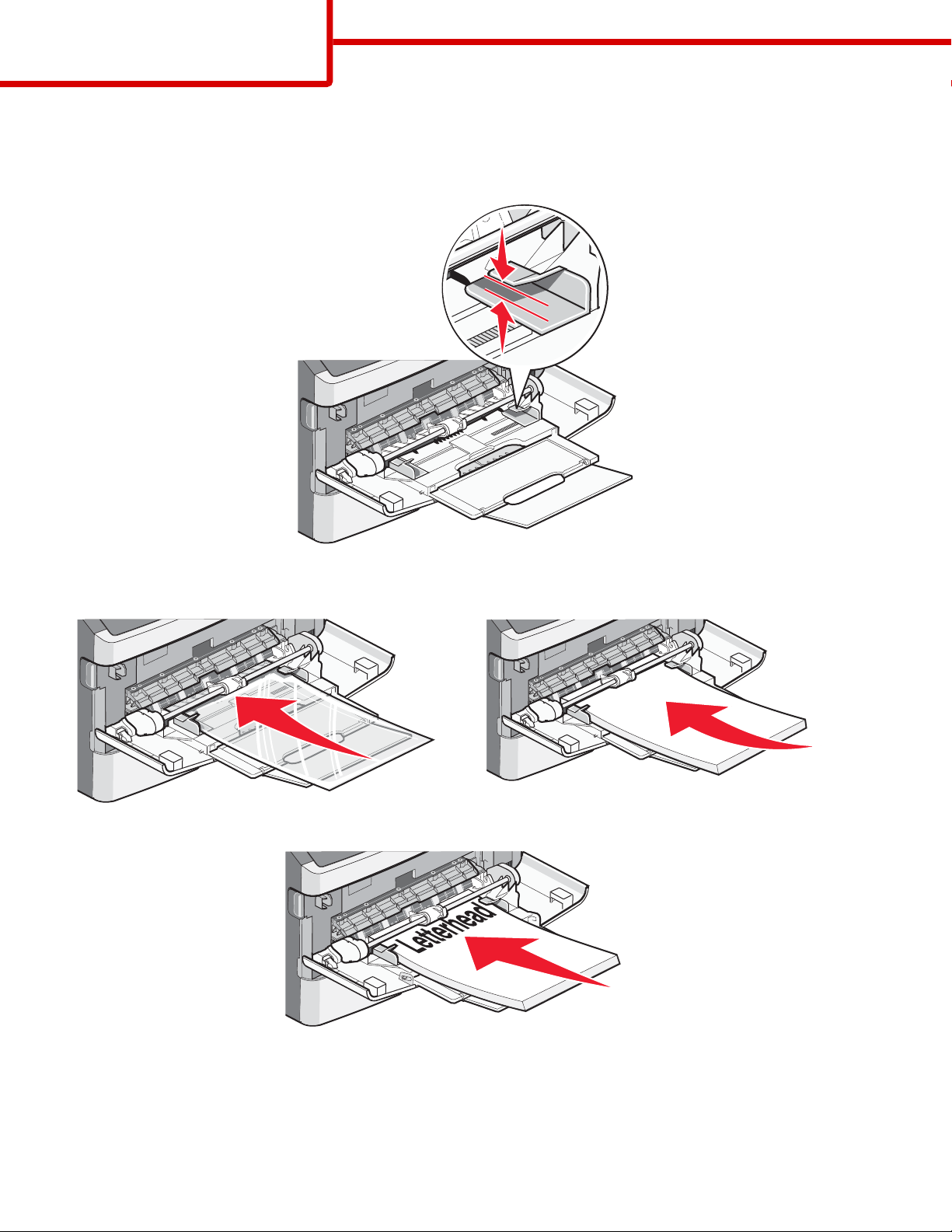 Letterhead