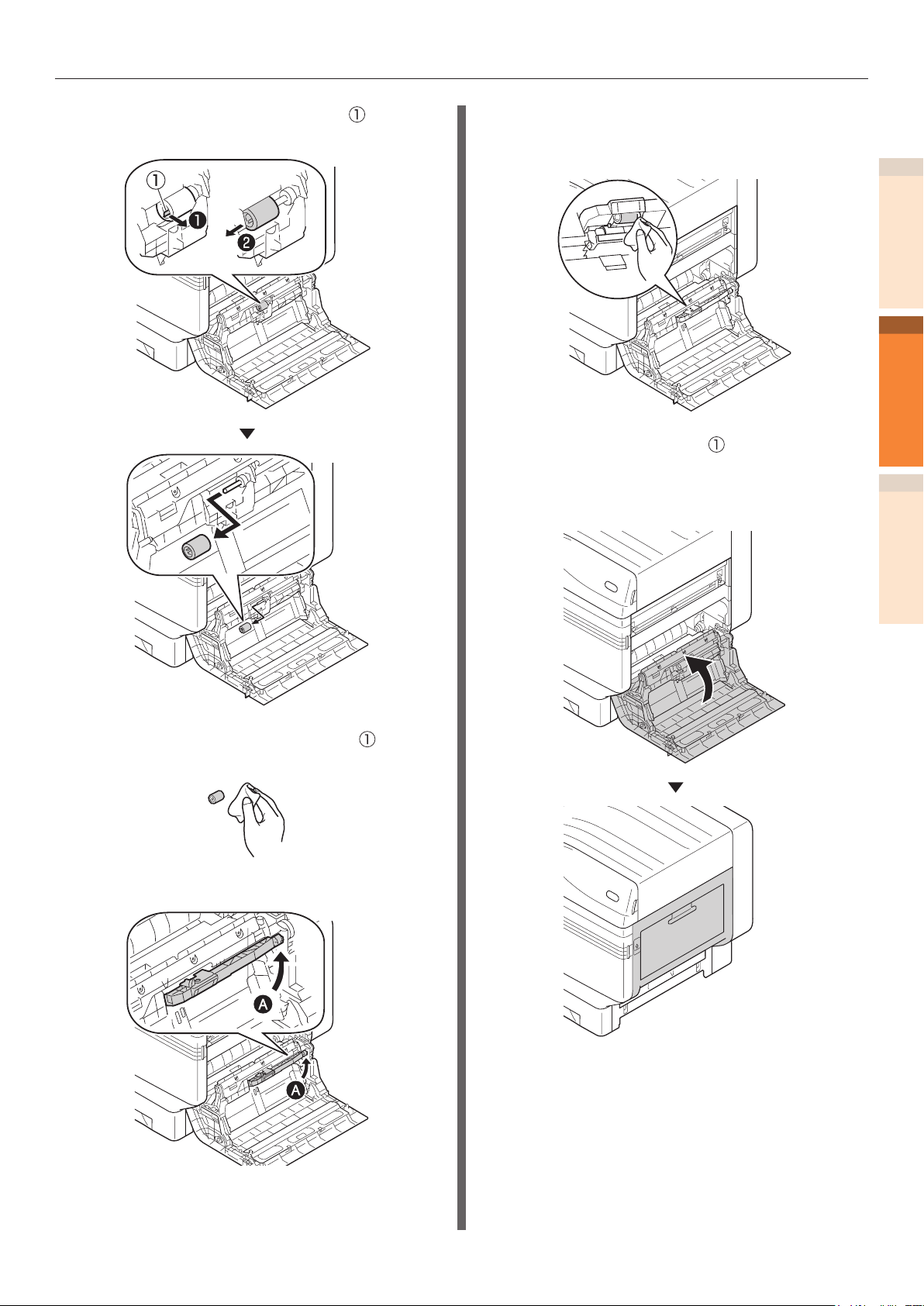 ①

①

❶

❷

①

①

Ⓐ

Ⓐ