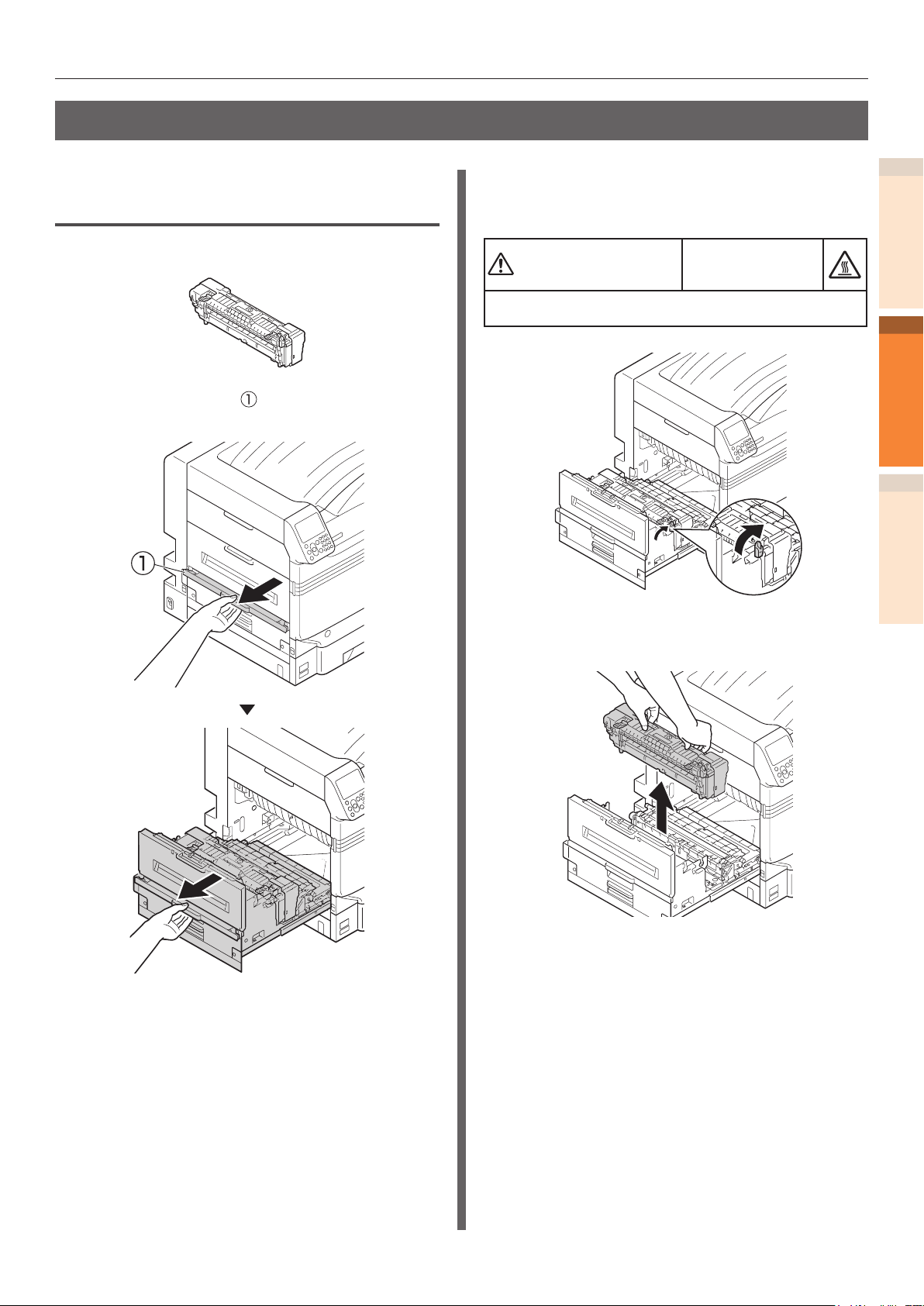 ①

①