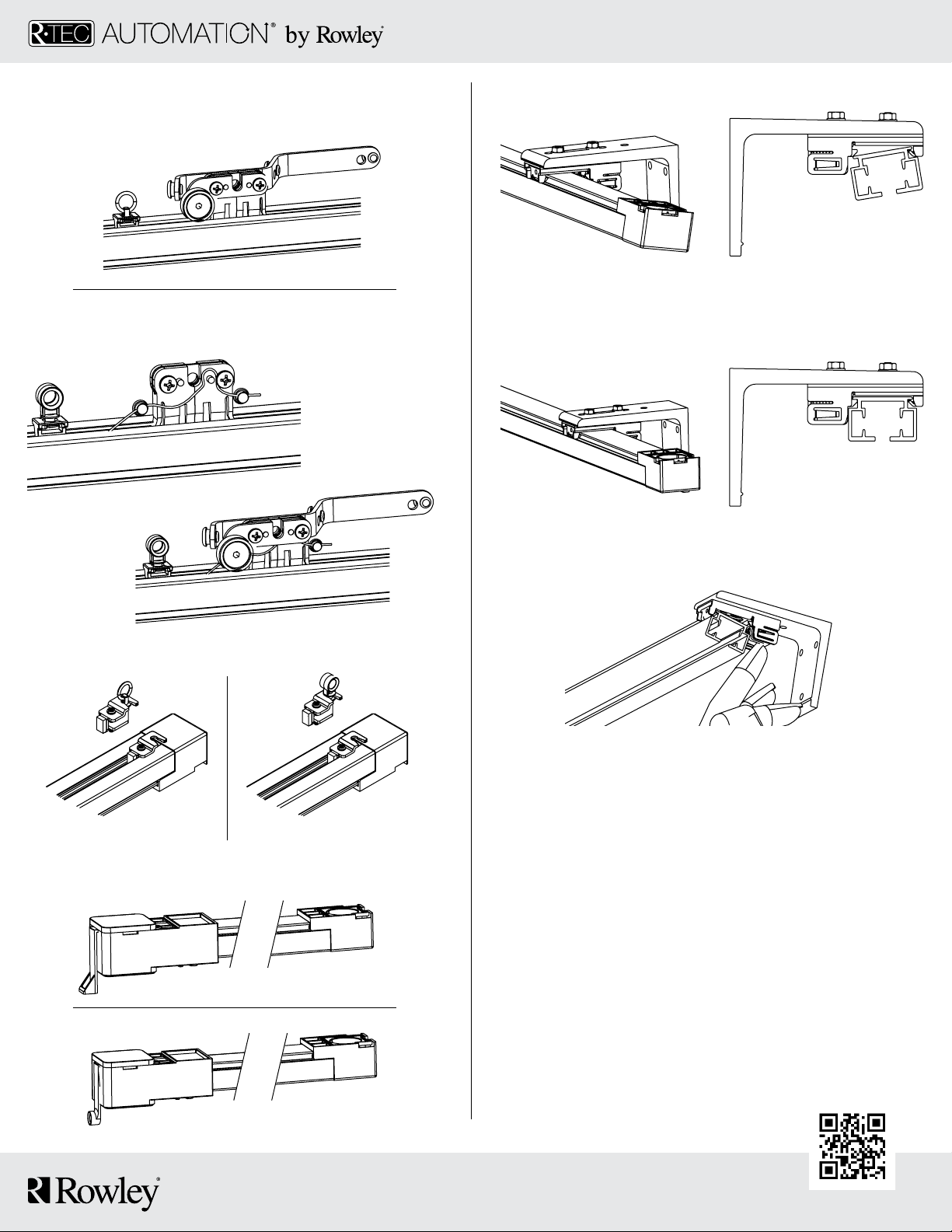 R·TEC AUTOMATION® by Rowley®

Rowley®