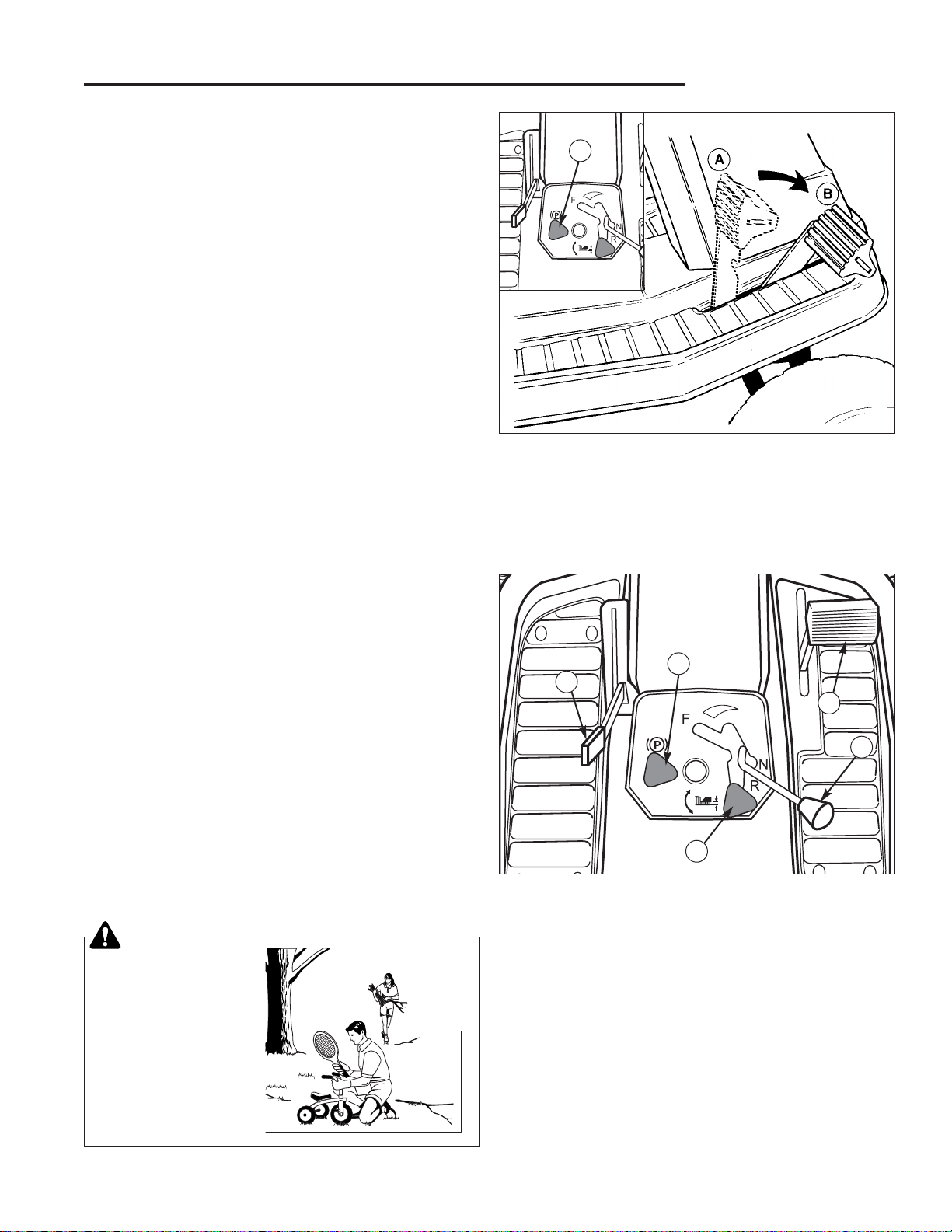 A

B

P

F

N

R

F

P

N

R