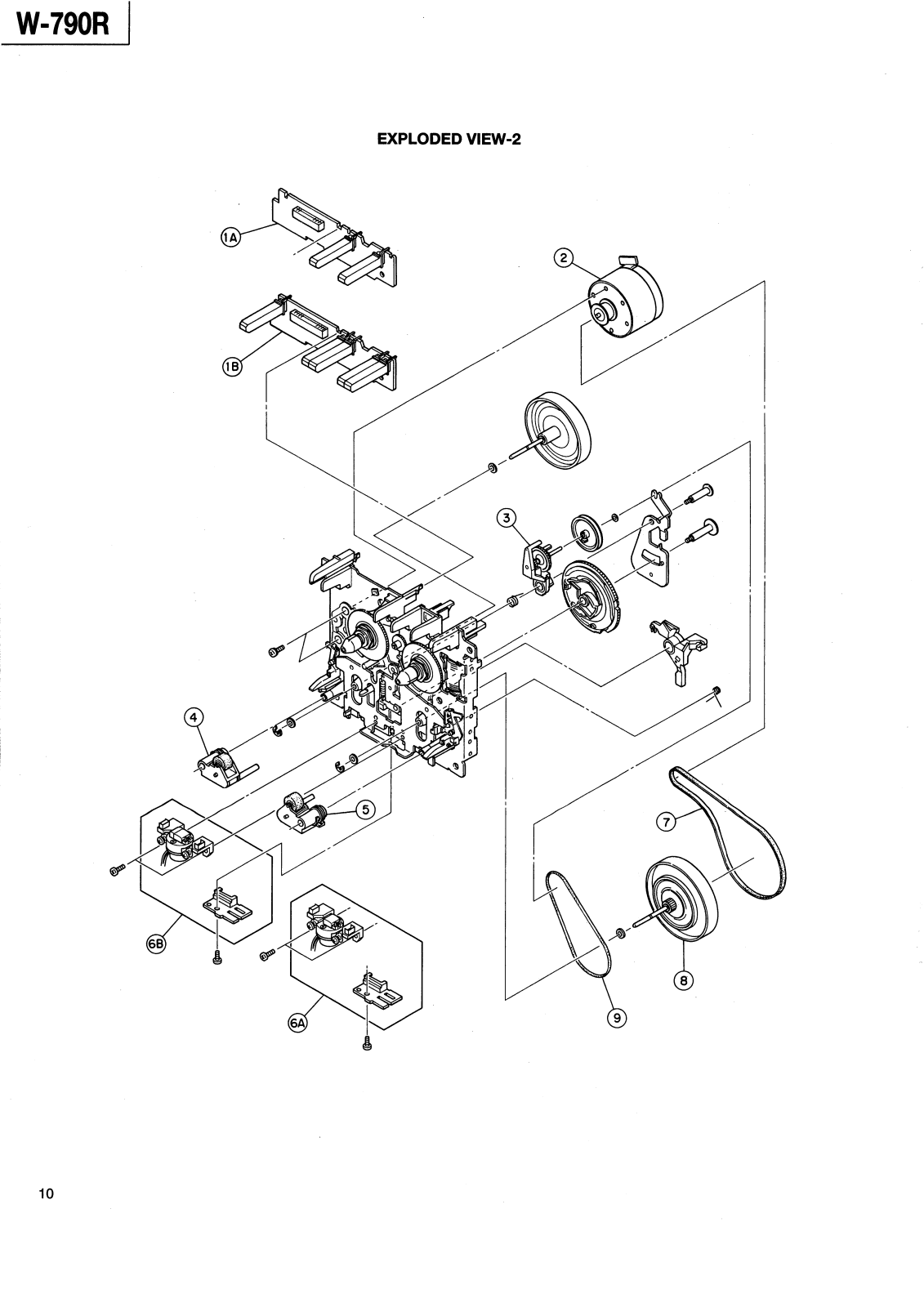 W-790R

EXPLODED VIEW-2

1A

2

1B

3

4

5

7

6B

8

6A

9

10