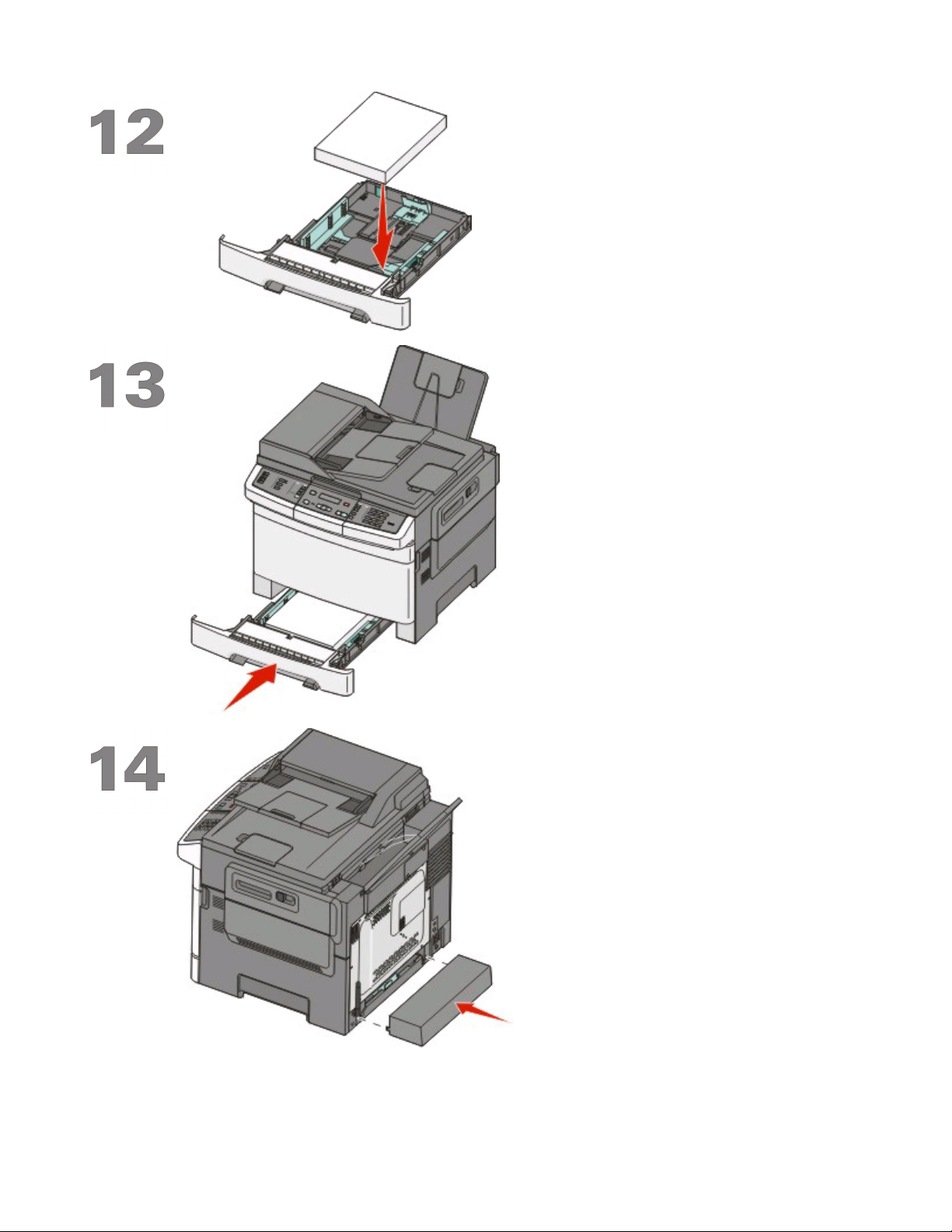 12

13

14