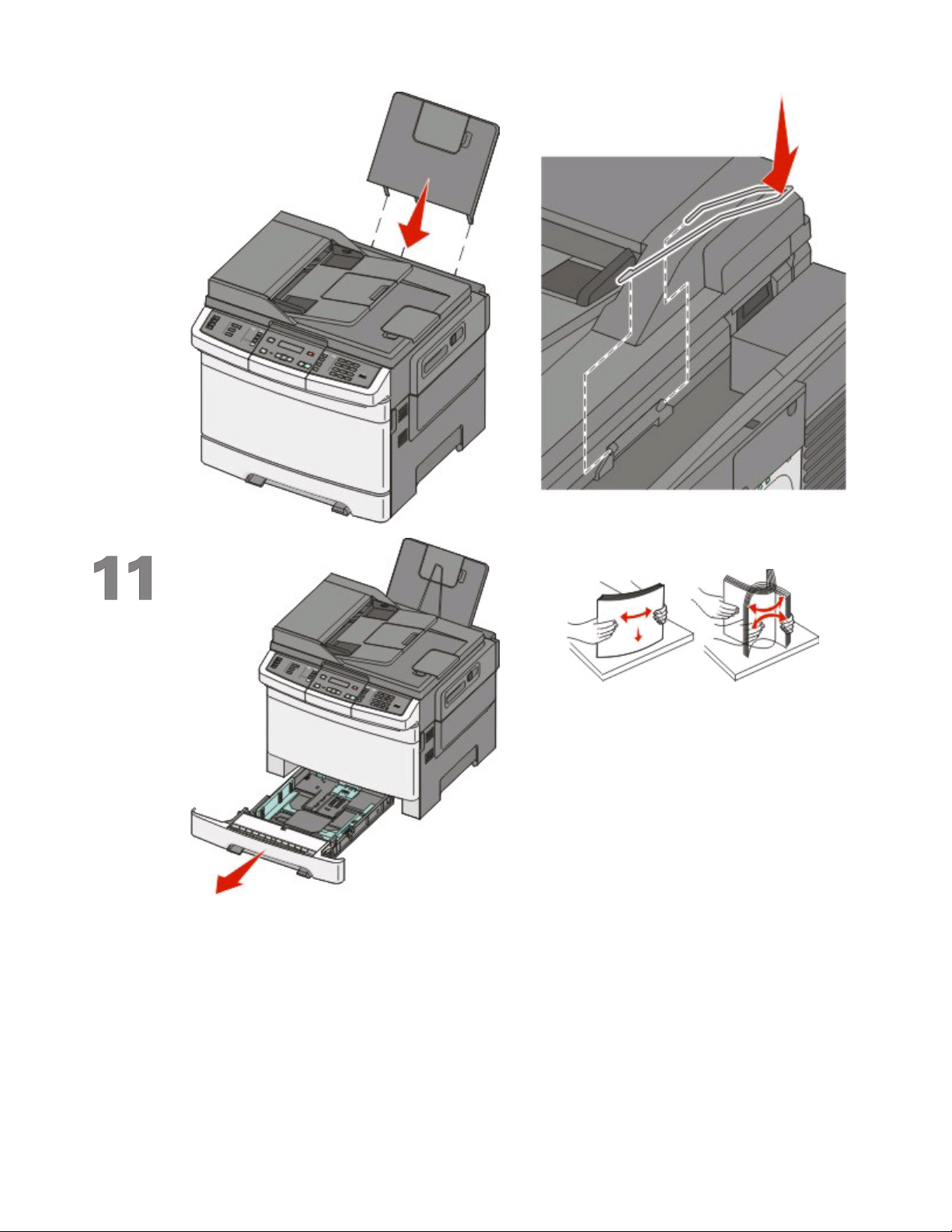 11