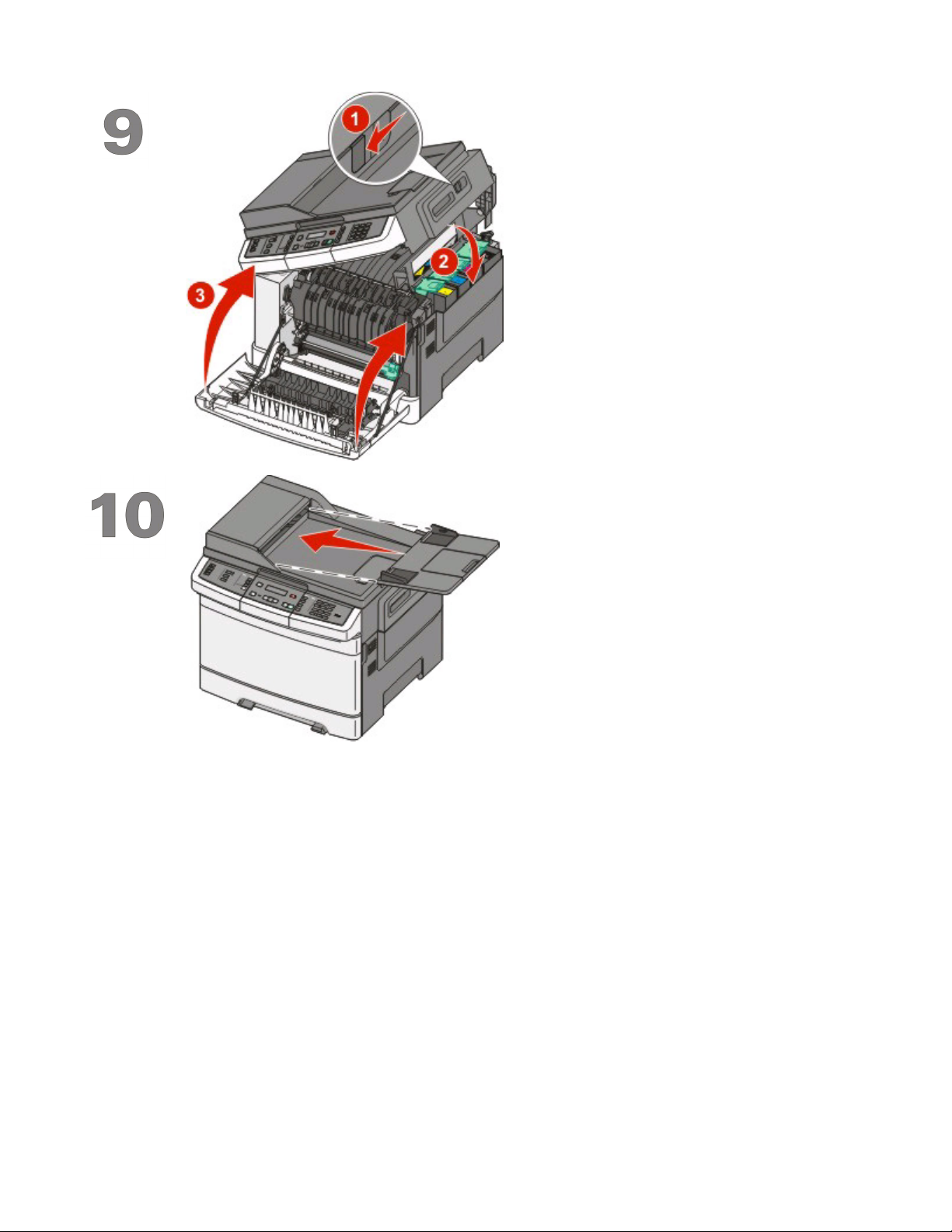 9

1

2

3

10