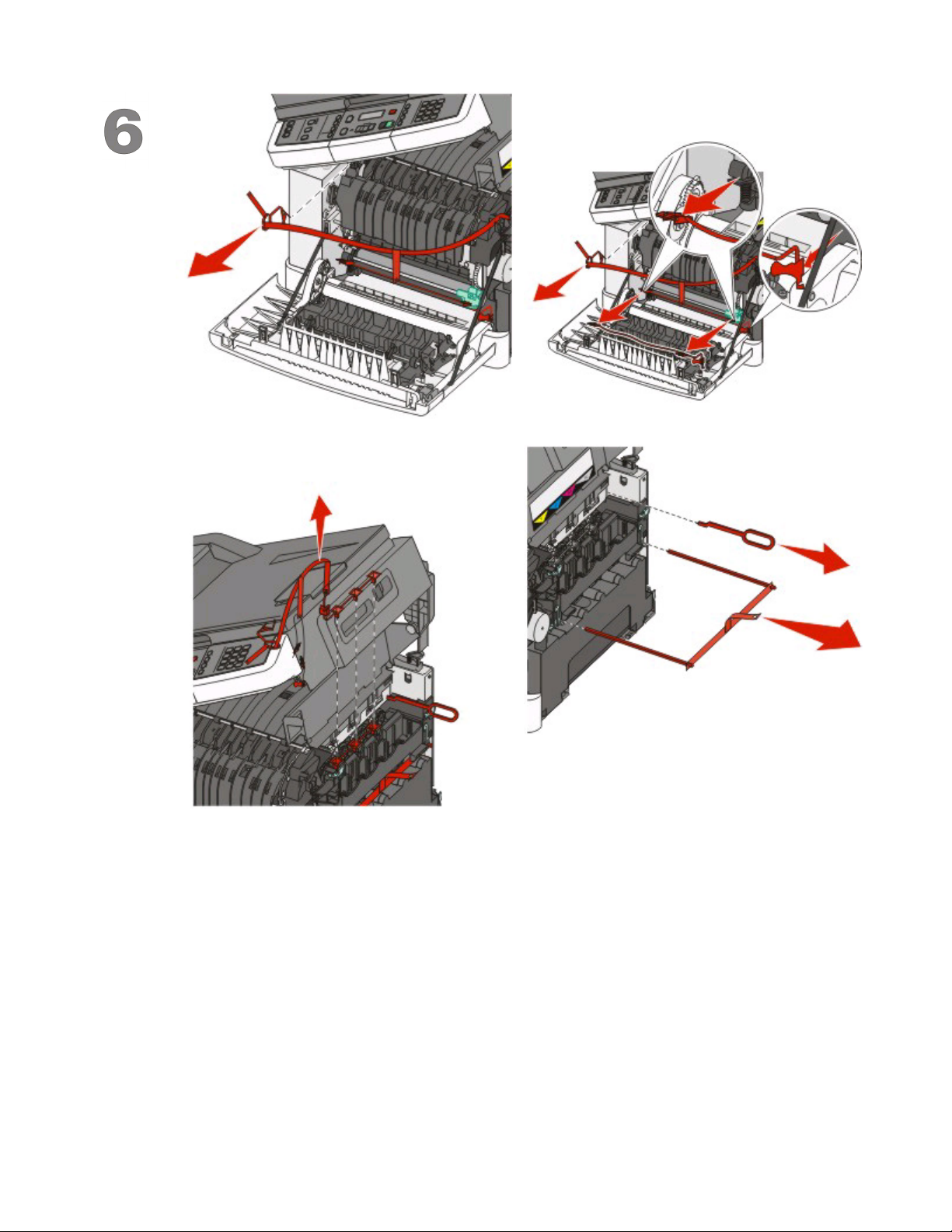 6