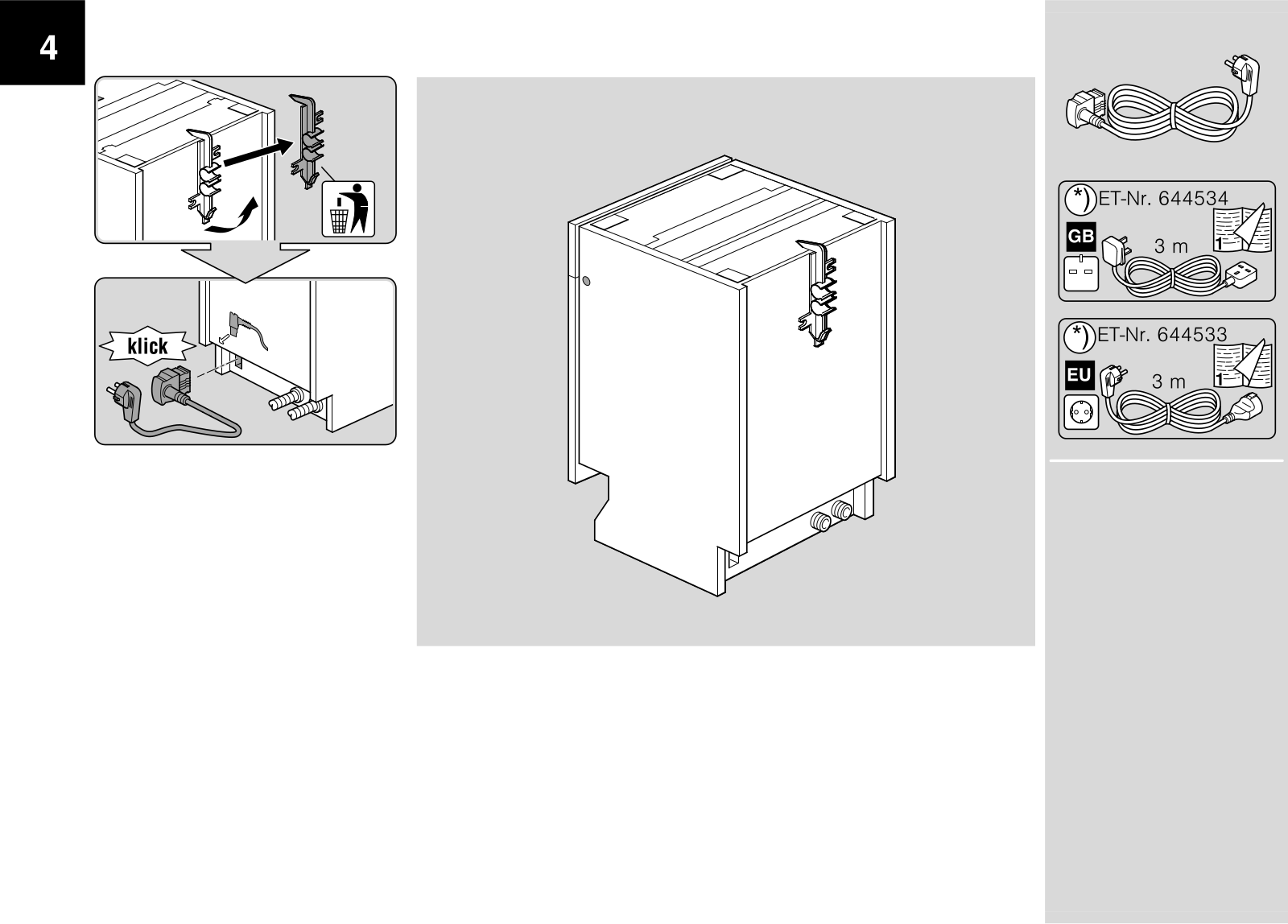 4

klick

*) ET-Nr. 644534

GB

3 m

1

*) ET-Nr. 644533

EU

3 m

1