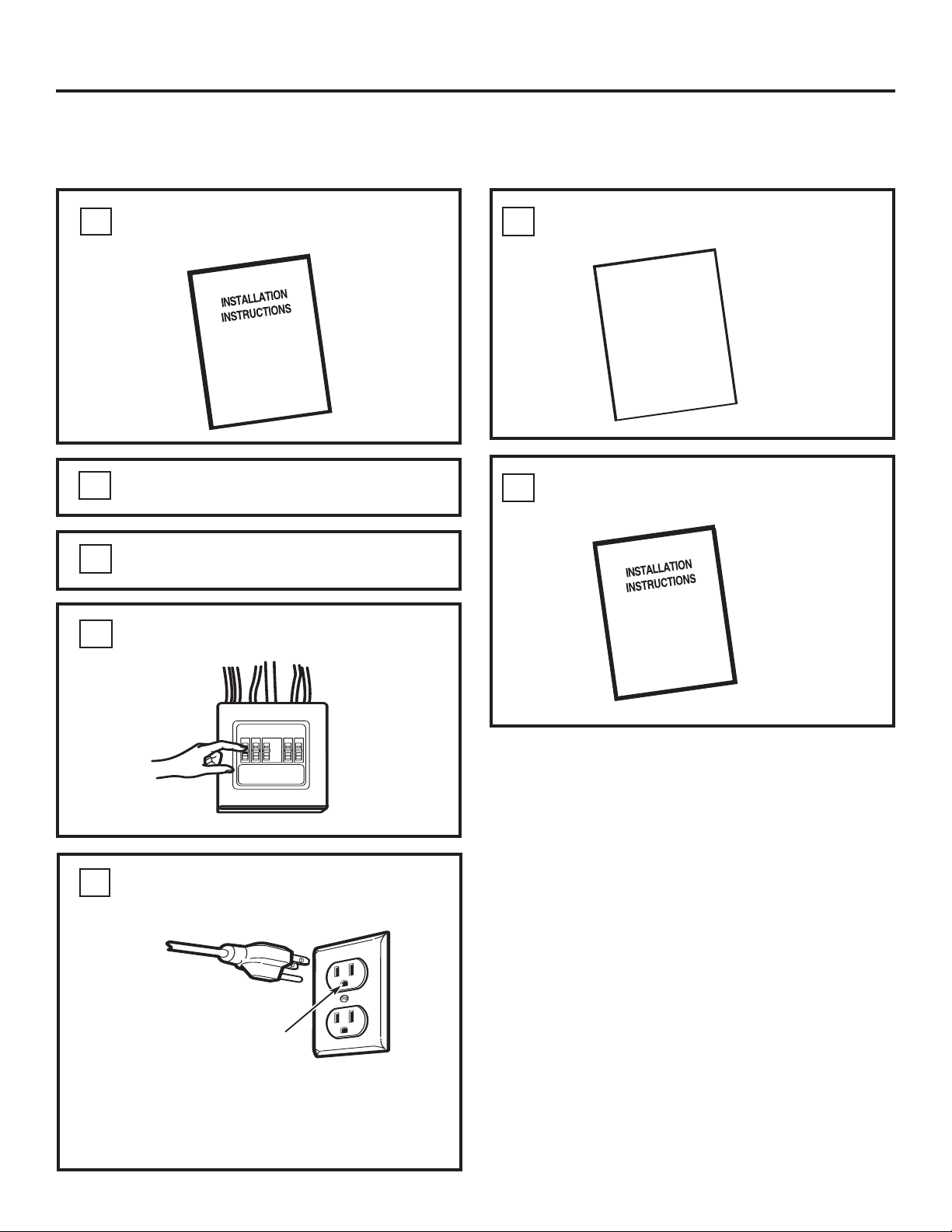 INSTALLATION
INSTRUCTIONS

INSTALLATION
INSTRUCTIONS