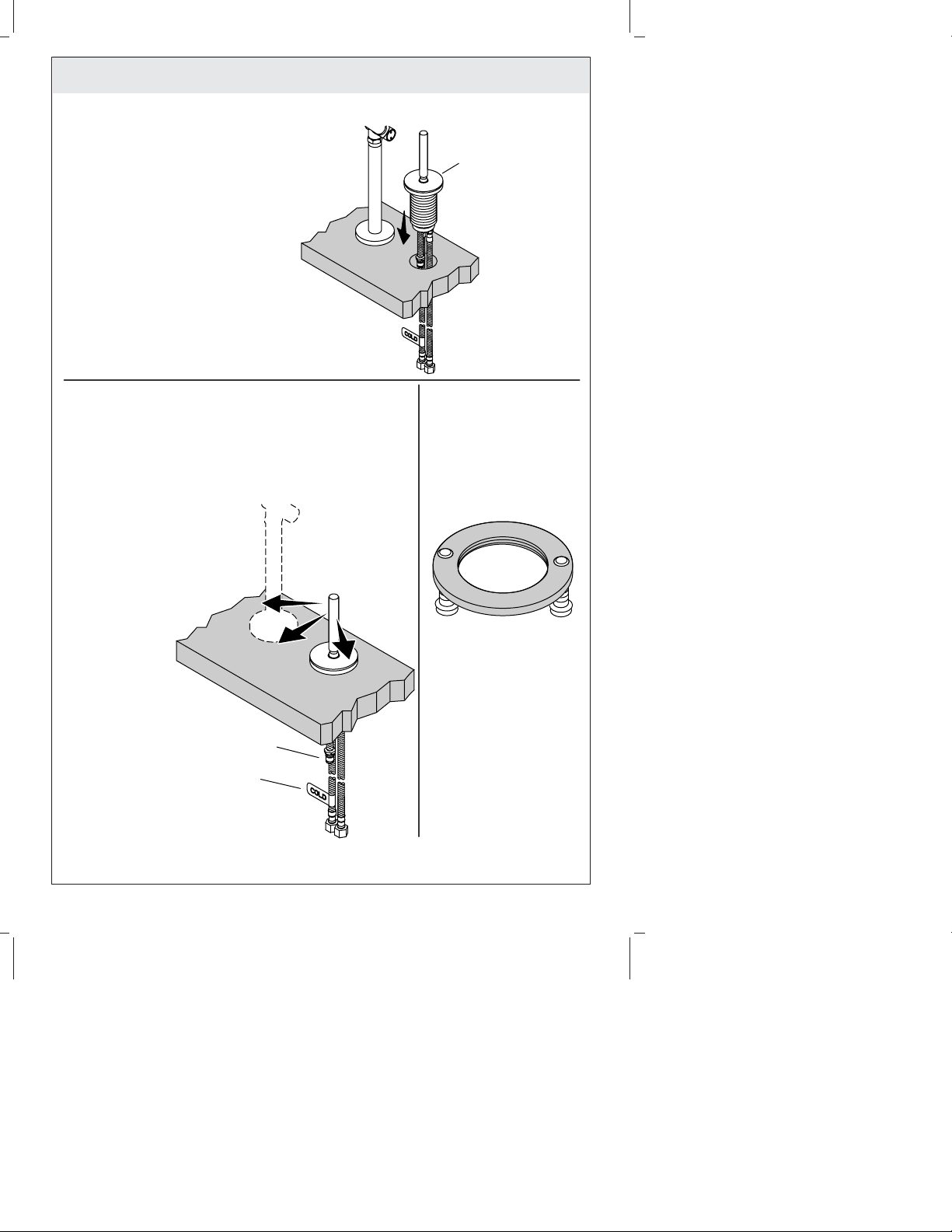 COLD

COLD