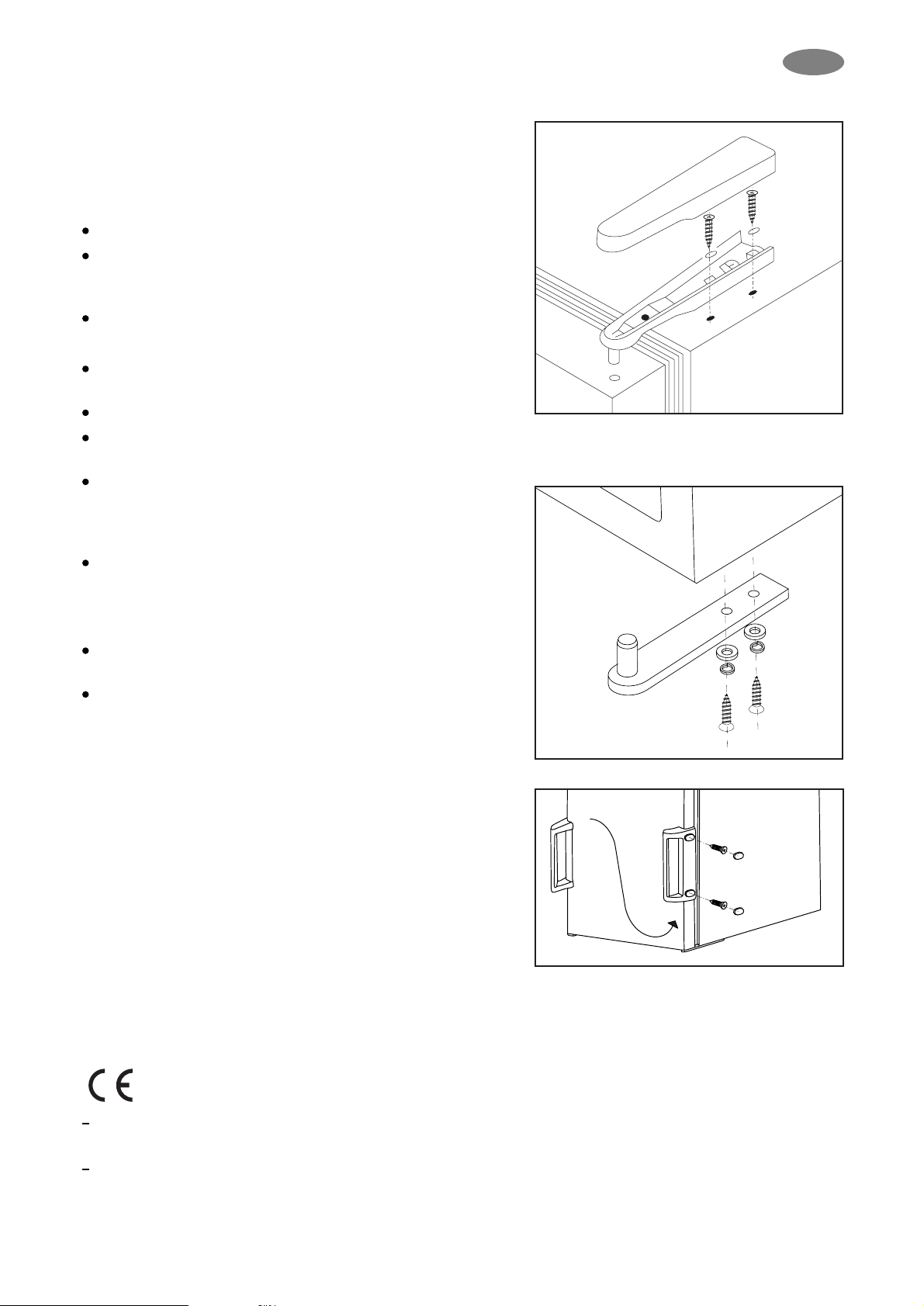 CE