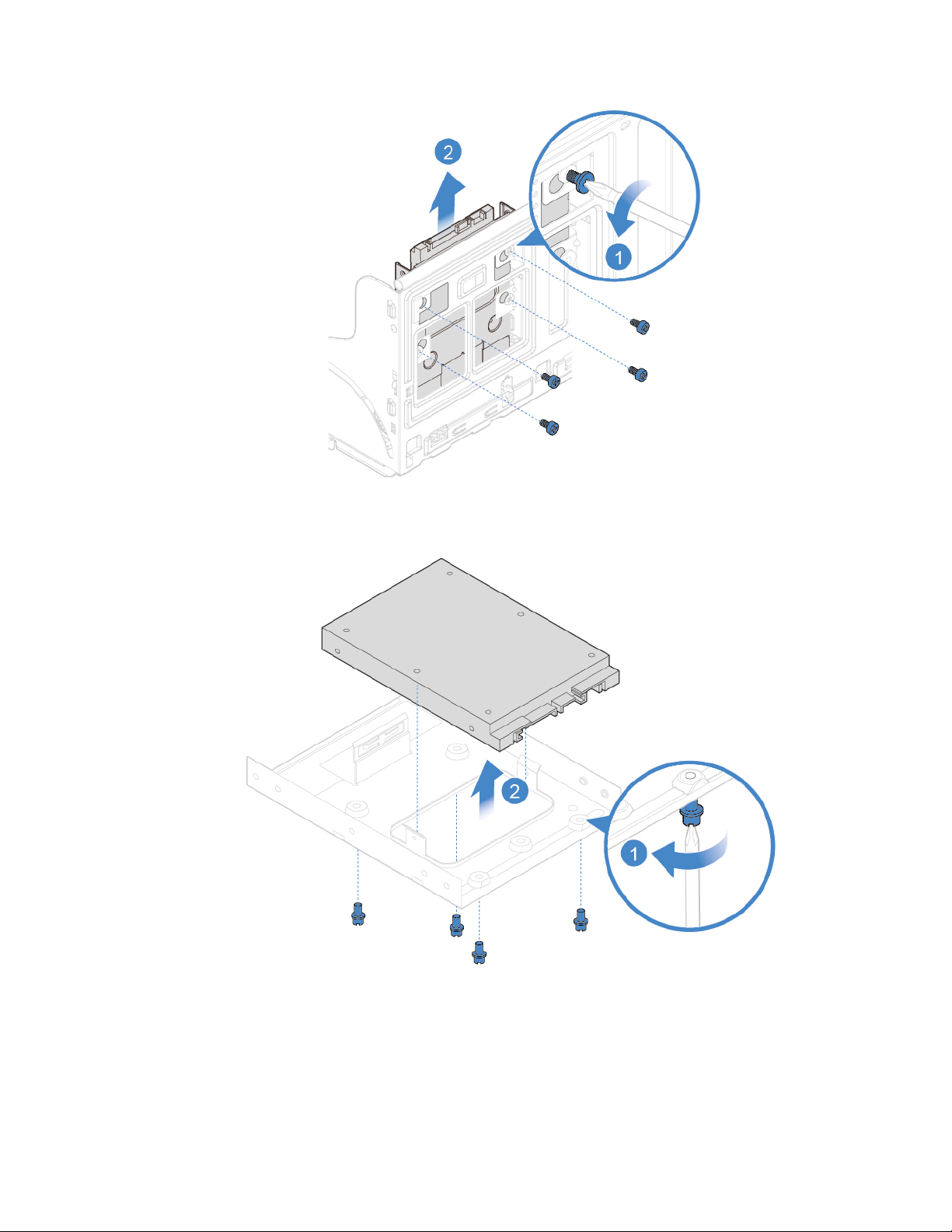 2
1
2
1