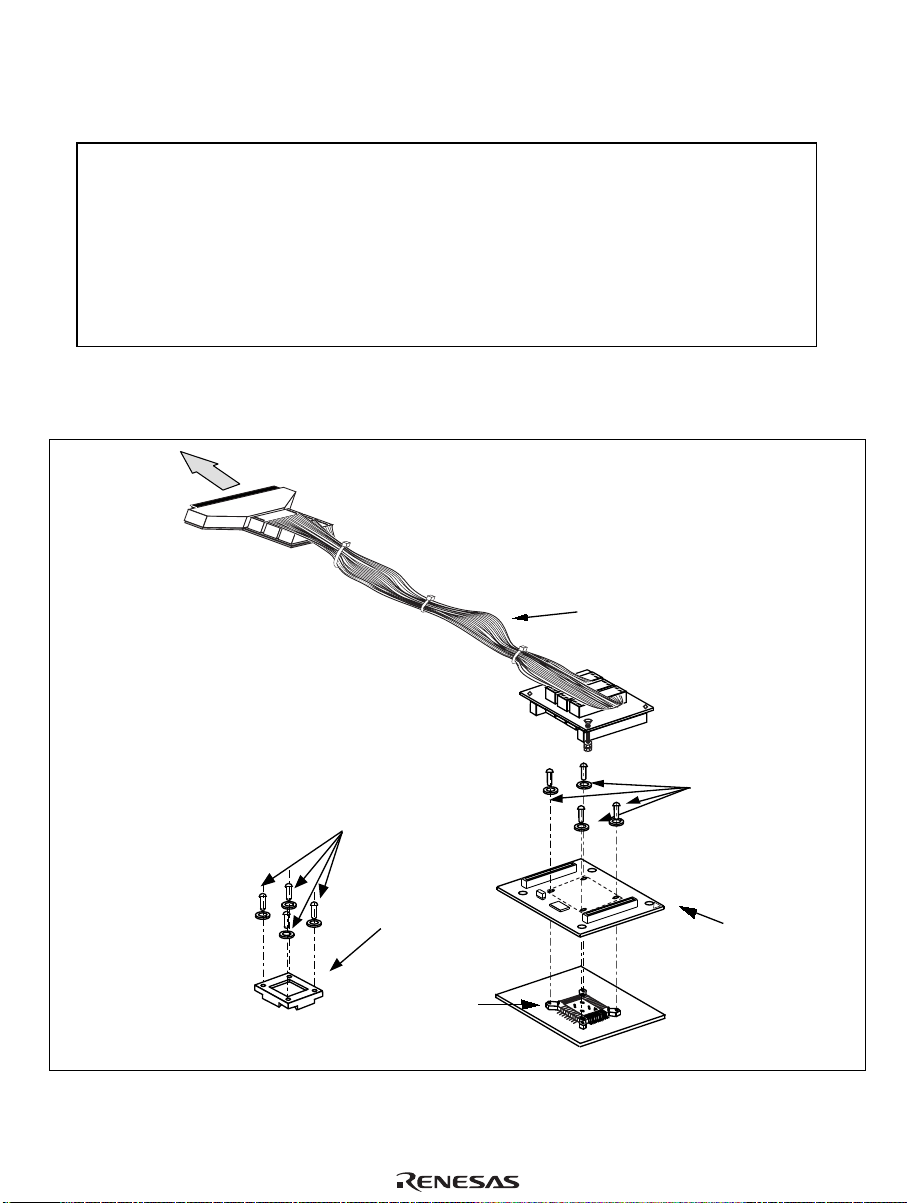 RENESAS