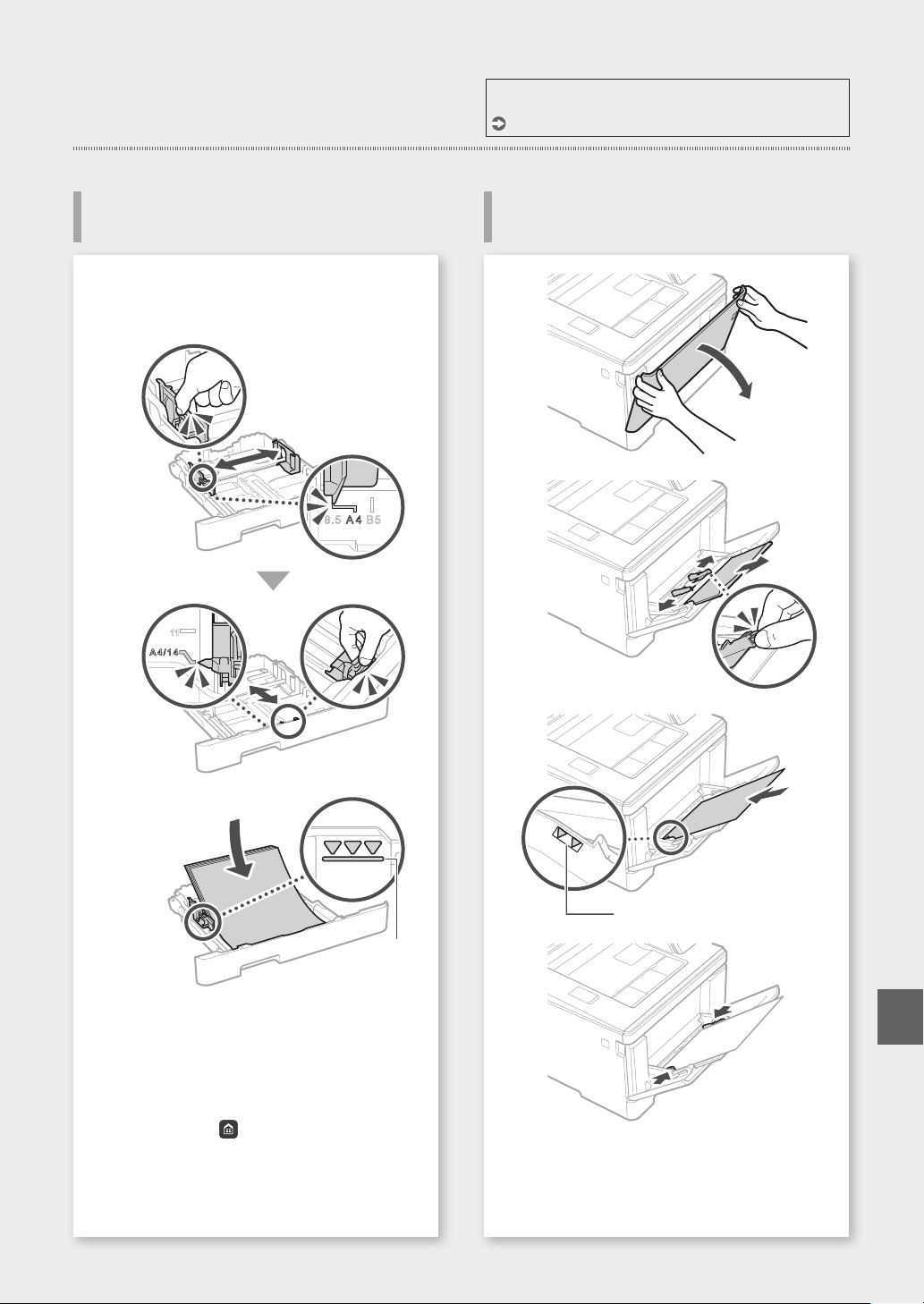 8.5 A4 B5

11
A4/14