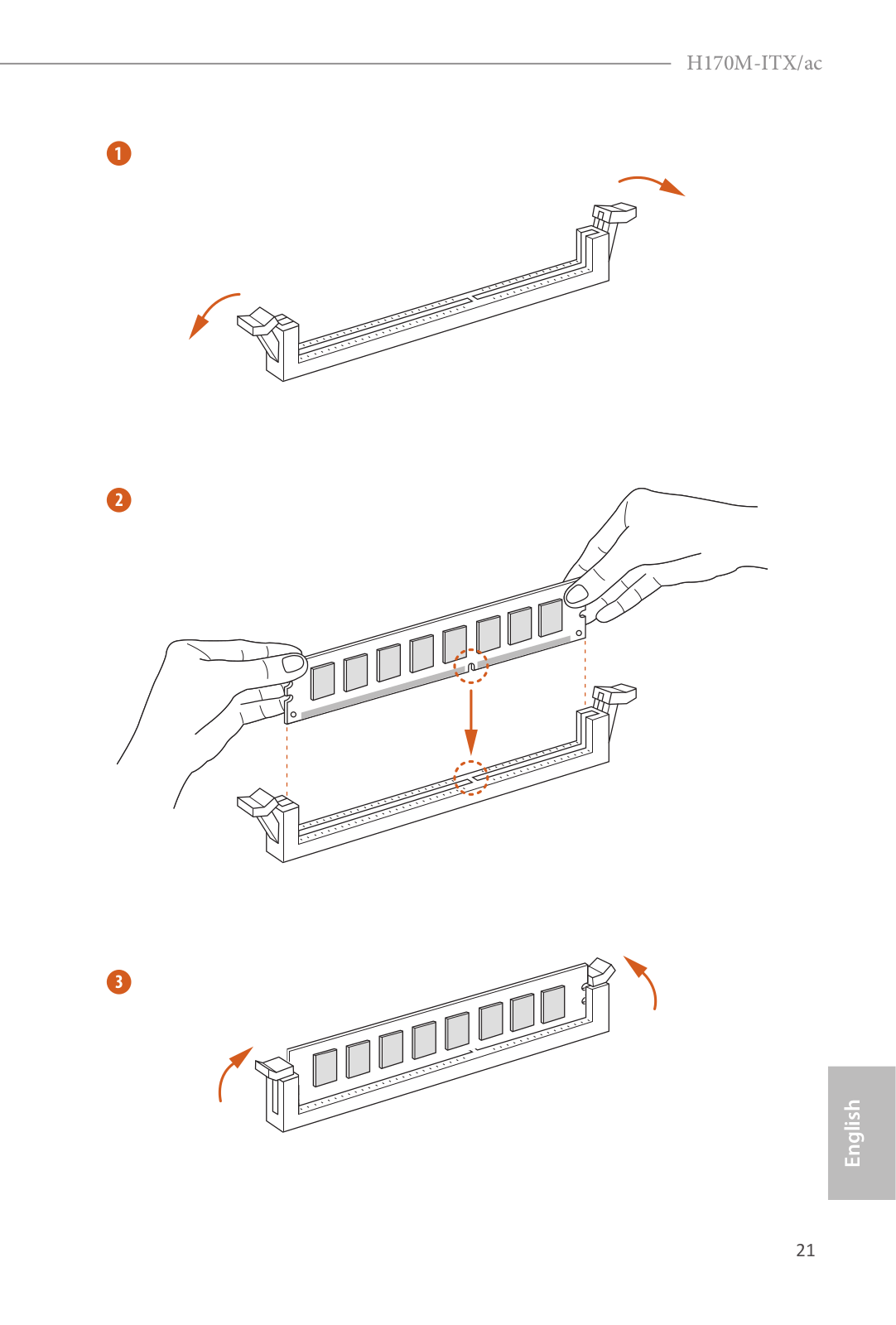 H170M-ITX/ac

1

2

3

English

21