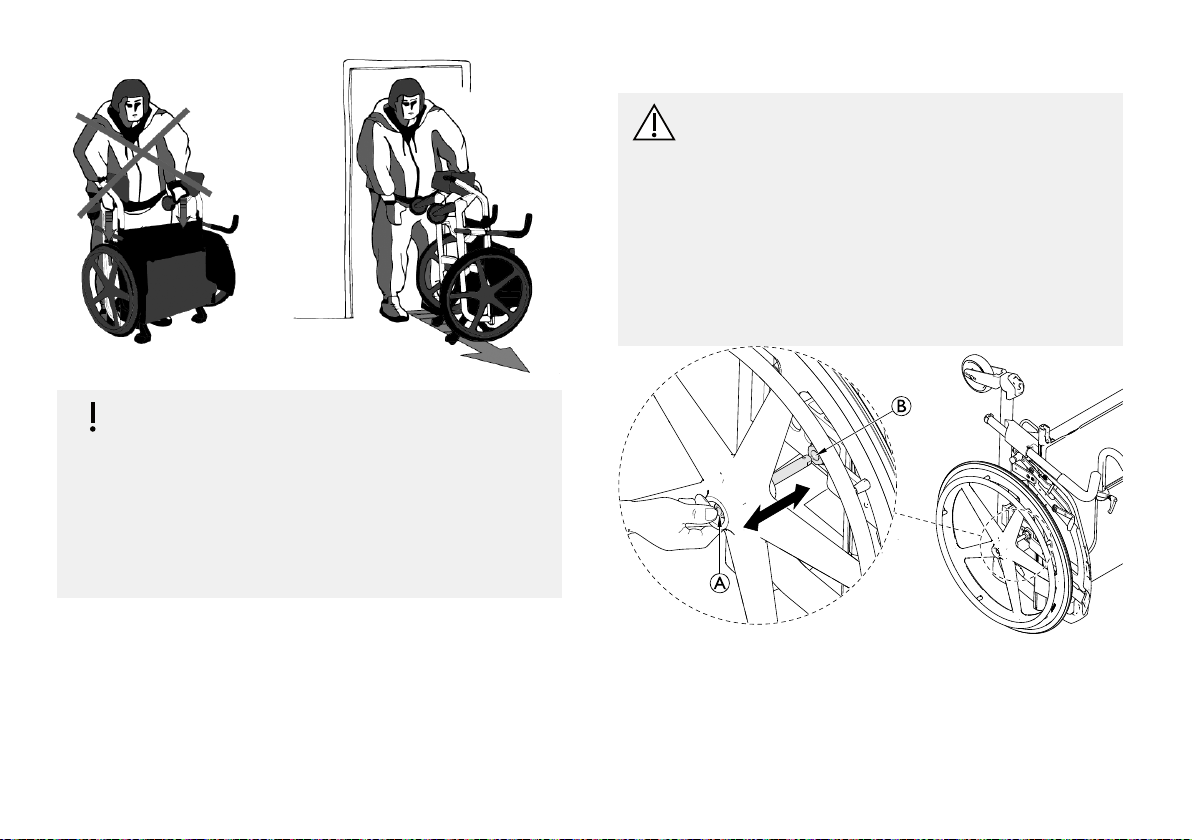 B

A