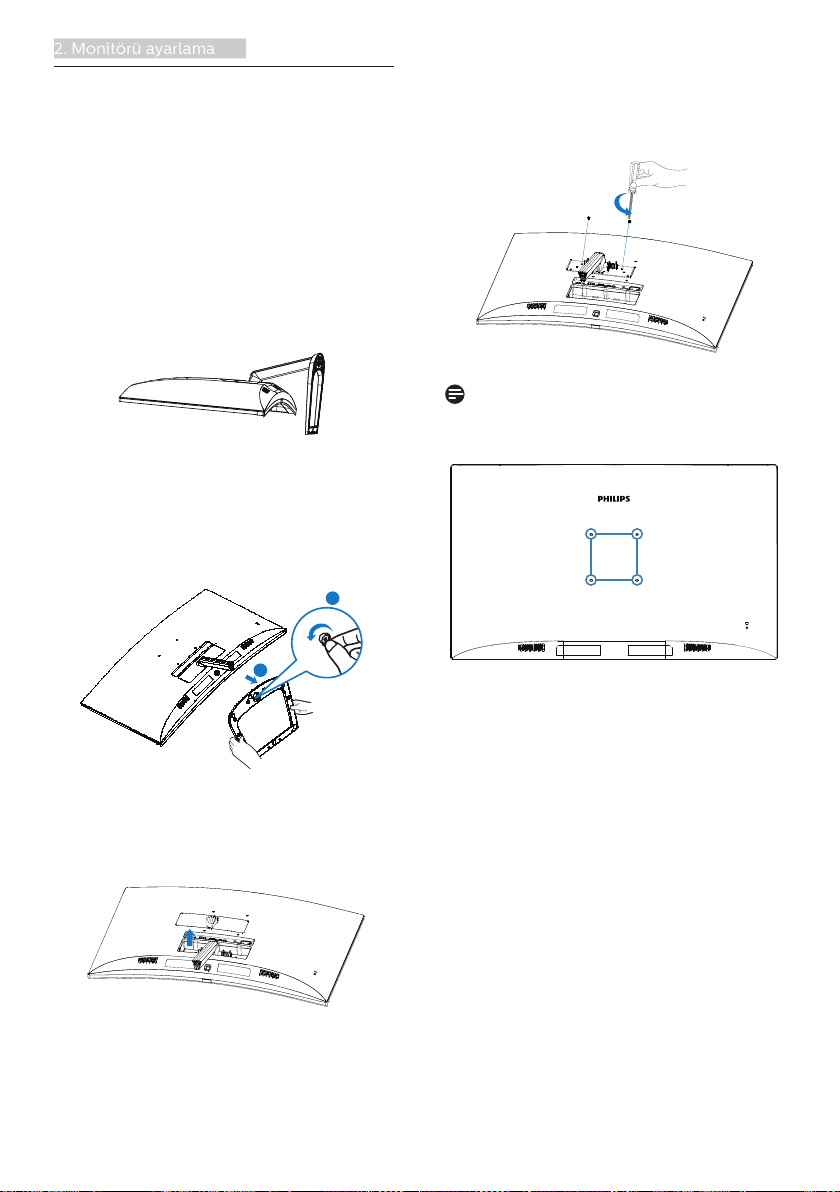 2. Monitörü ayarlama

PHILIPS