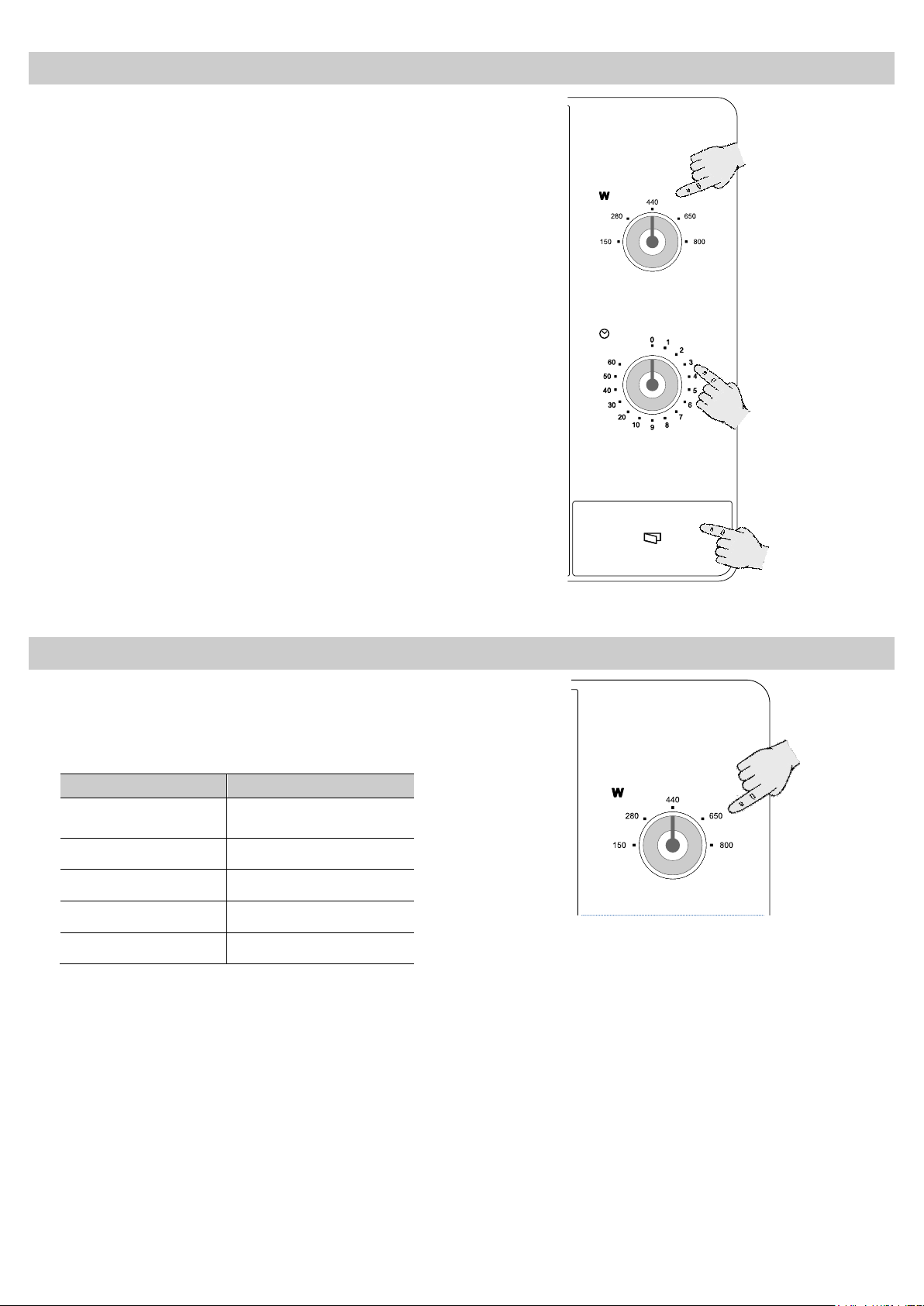 W
440
280
650
150
800

0
1
2
3
4
5
6
7
8
9
10
20
30
40
50
60

W
440
280
650
150
800