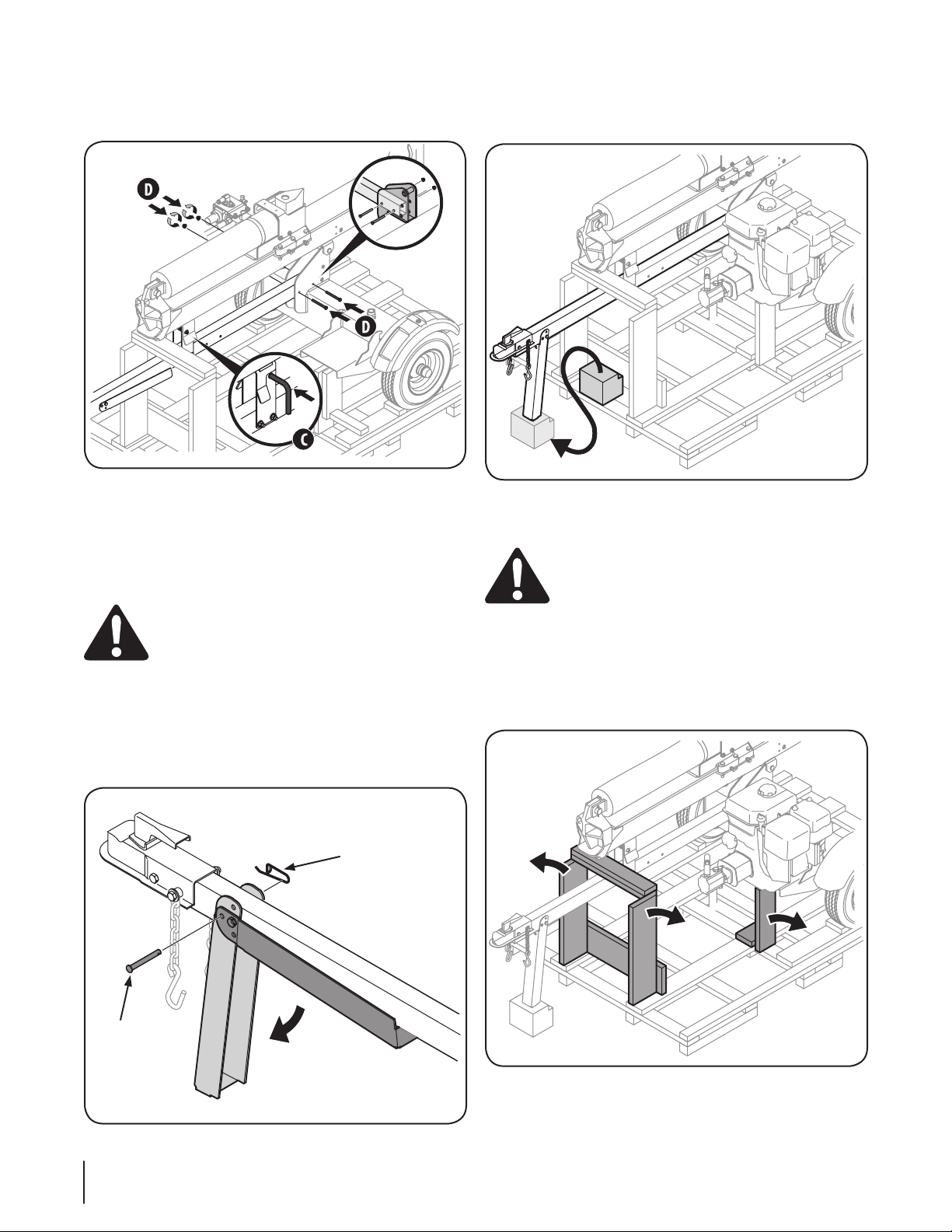 D

D

C