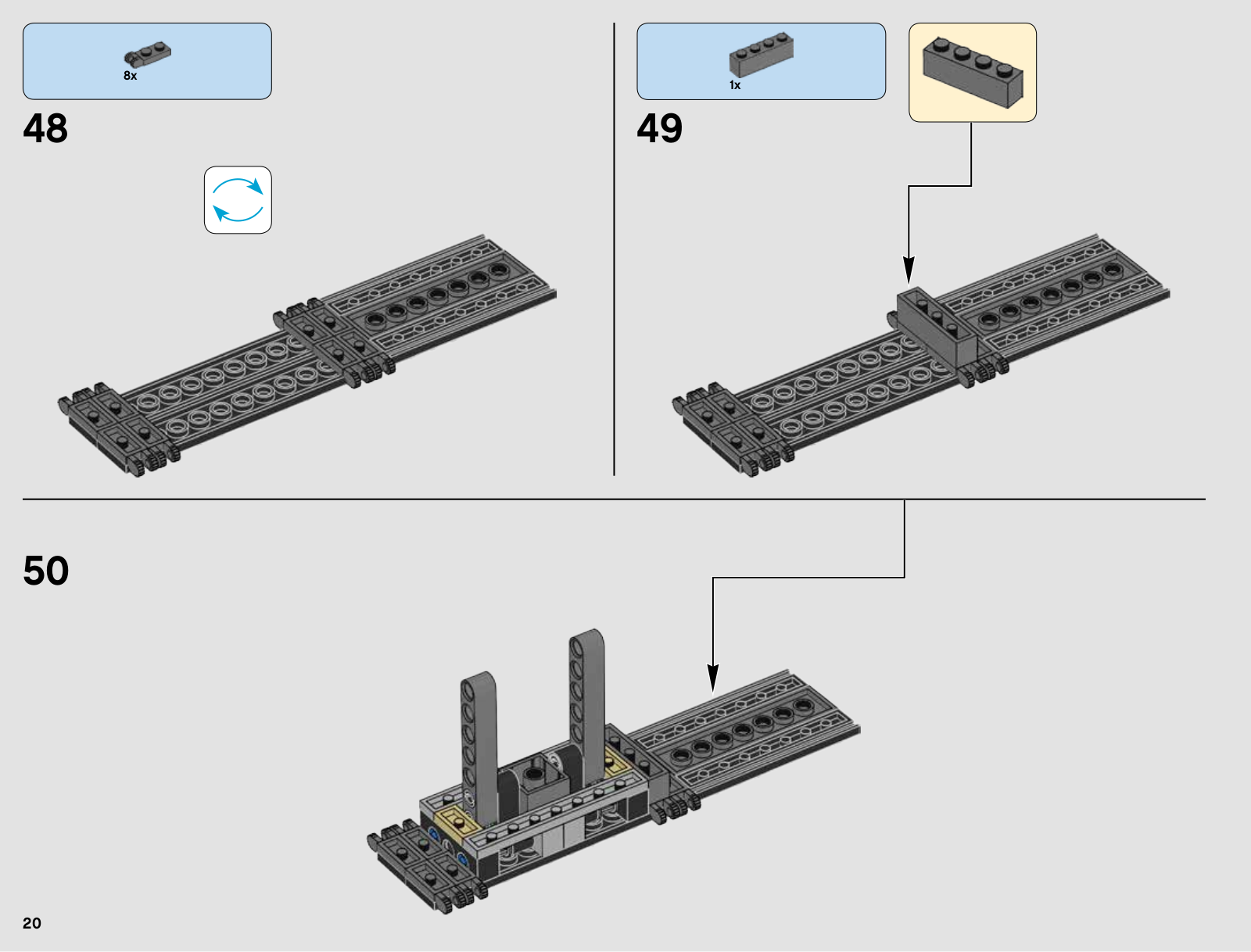 8x

48

1x

49

50

20