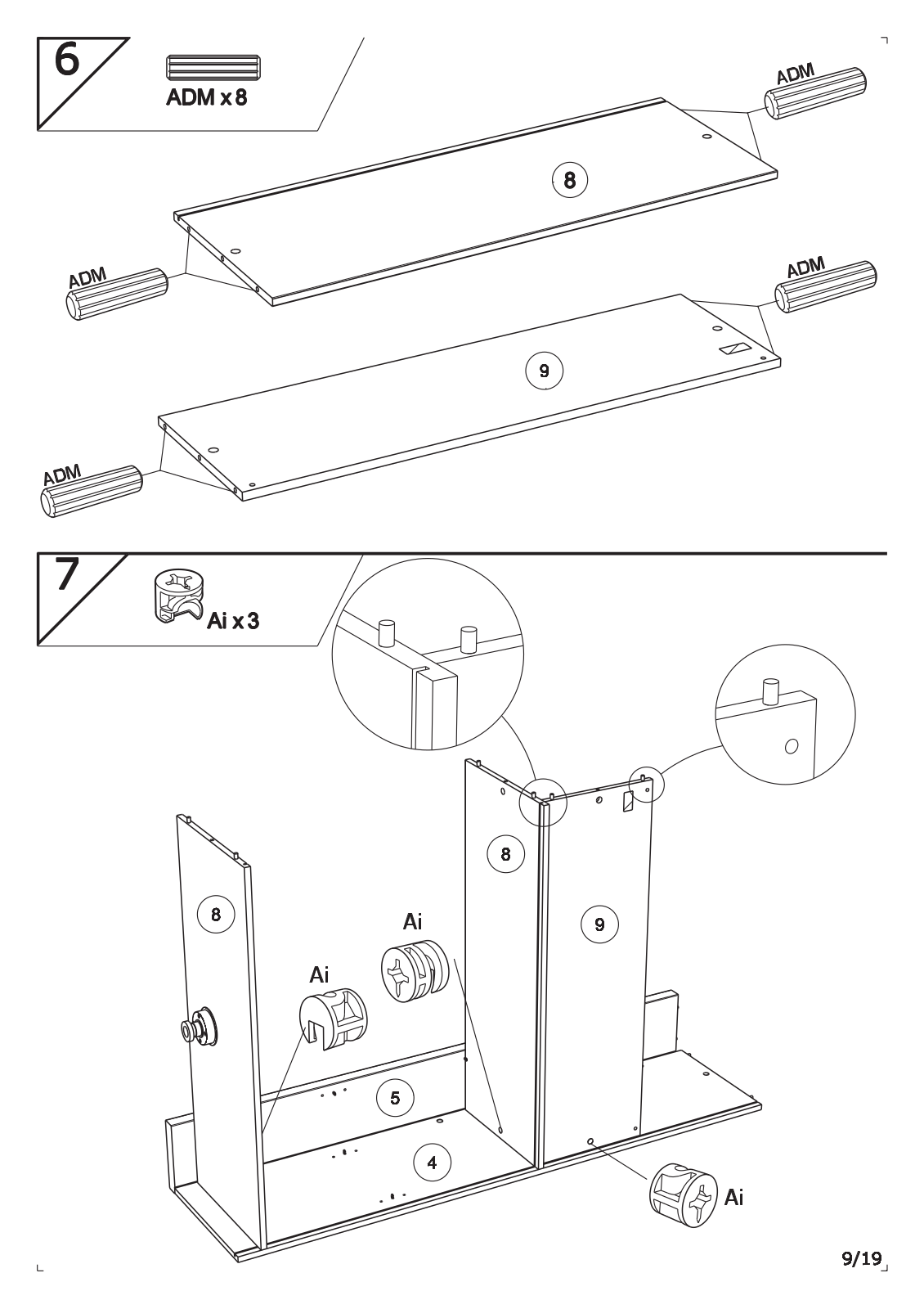 6

ADM x 8

ADM

8

ADM

ADM

9

ADM

7

Ai x 3

8

8

9

Ai

Ai

5

4

Ai

9/19