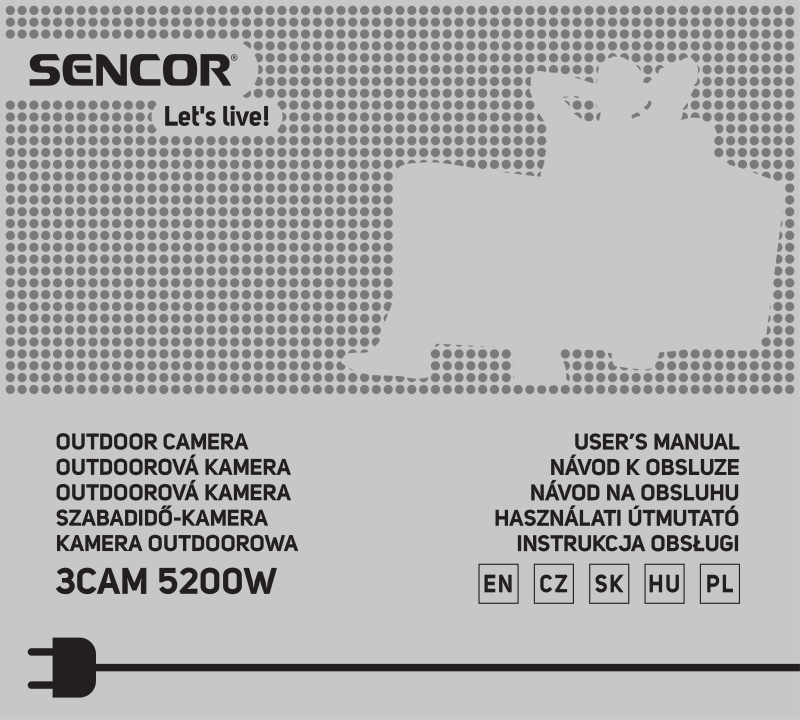 SENCOR®
Let's live!

OUTDOOR CAMERA
OUTDOOROVÁ KAMERA
OUTDOOROVÁ KAMERA
SZABADIDŐ-KAMERA
KAMERA OUTDOOROWA
3CAM 5200W

USER'S MANUAL
NÁVOD K OBSLUZE
NÁVOD NA OBSLUHU
HASZNÁLATI ÚTMUTATÓ
INSTRUKCJA OBSŁUGI
EN CZ SK HU PL