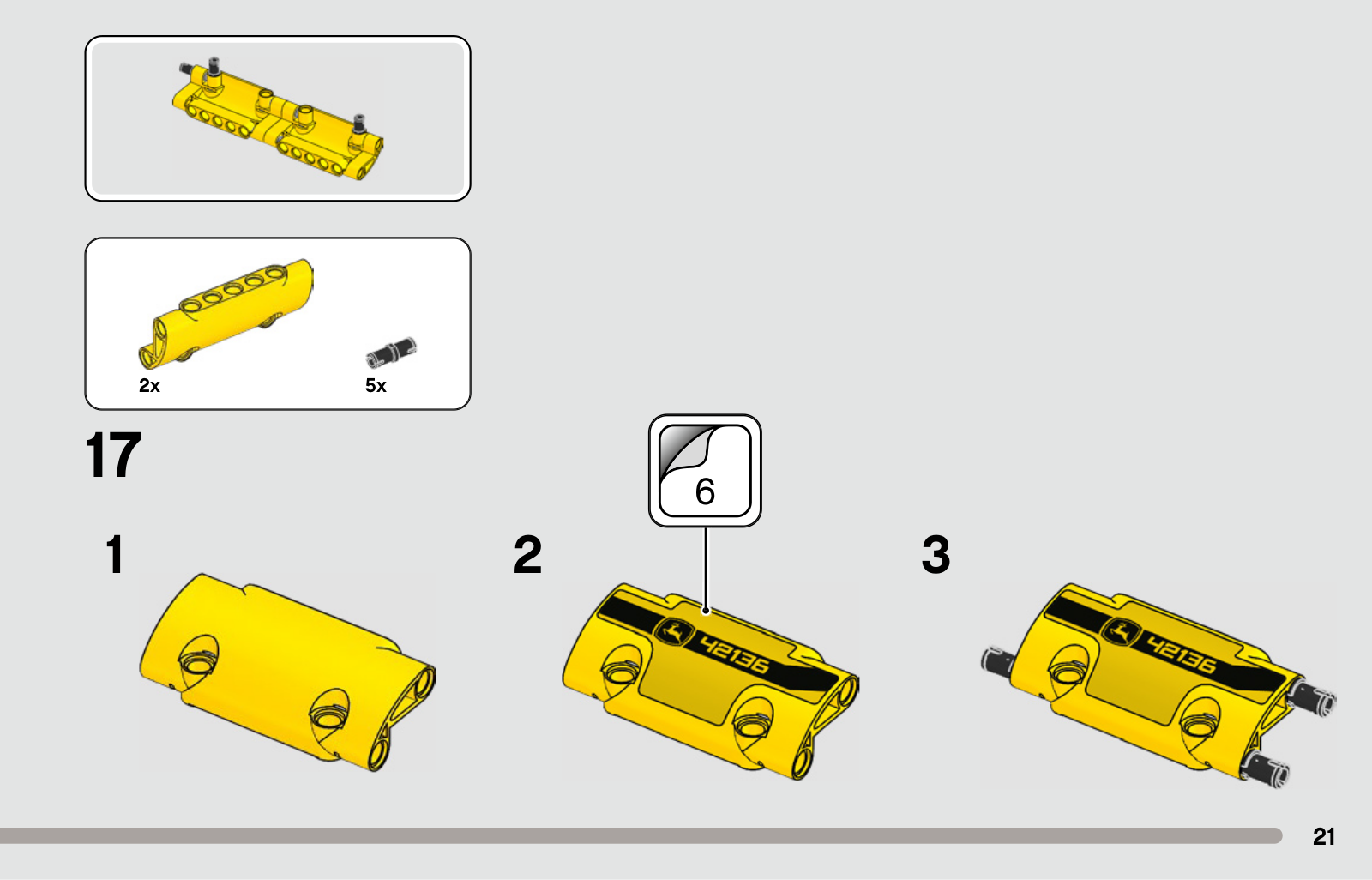 2x

5x

17

6

1

2

42136

3

42136

21