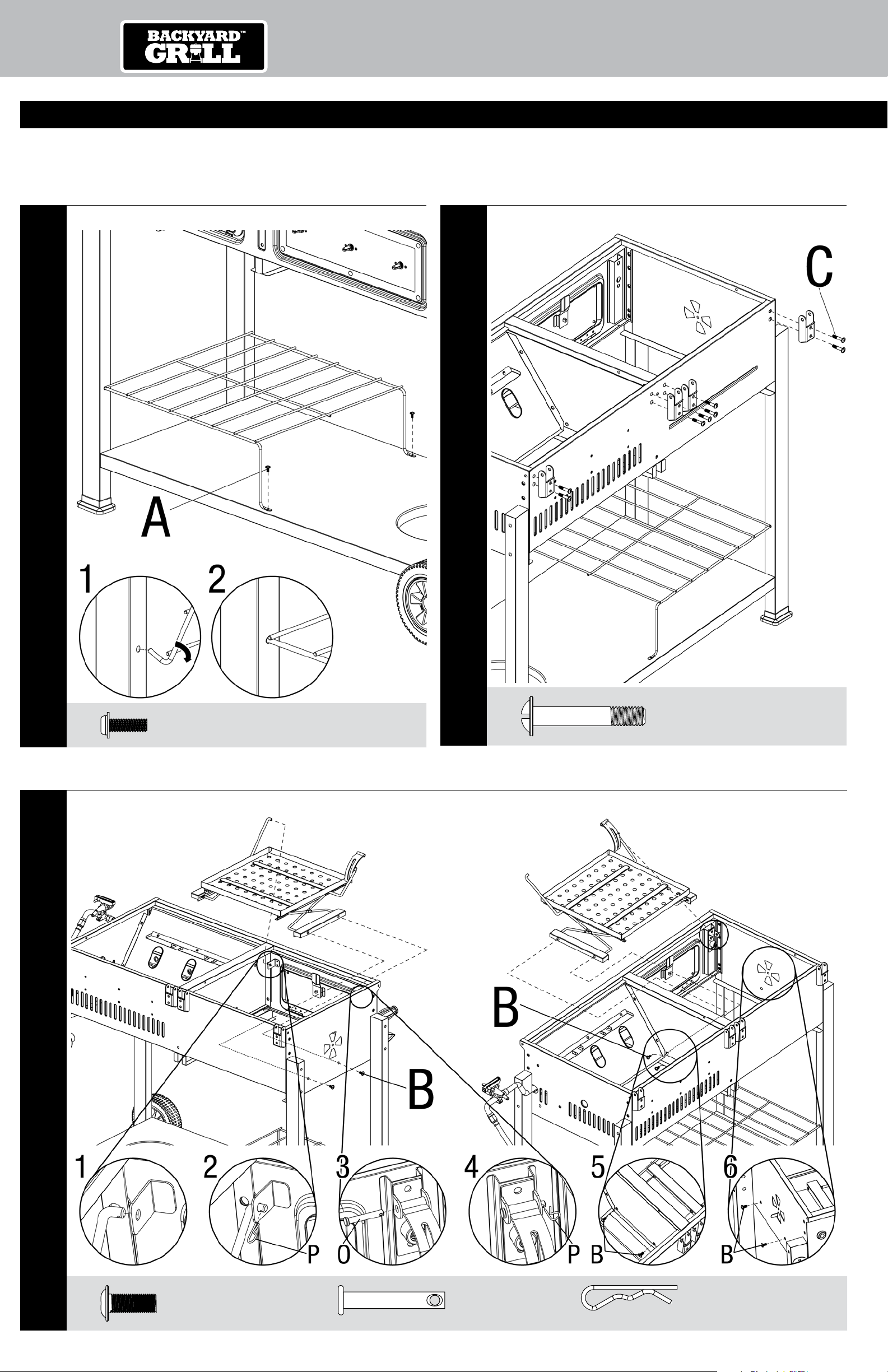 BACKYARD™ GRILL

A

1

2

C

B

B

1

2

3

4

5

6

P

O

P

B

B