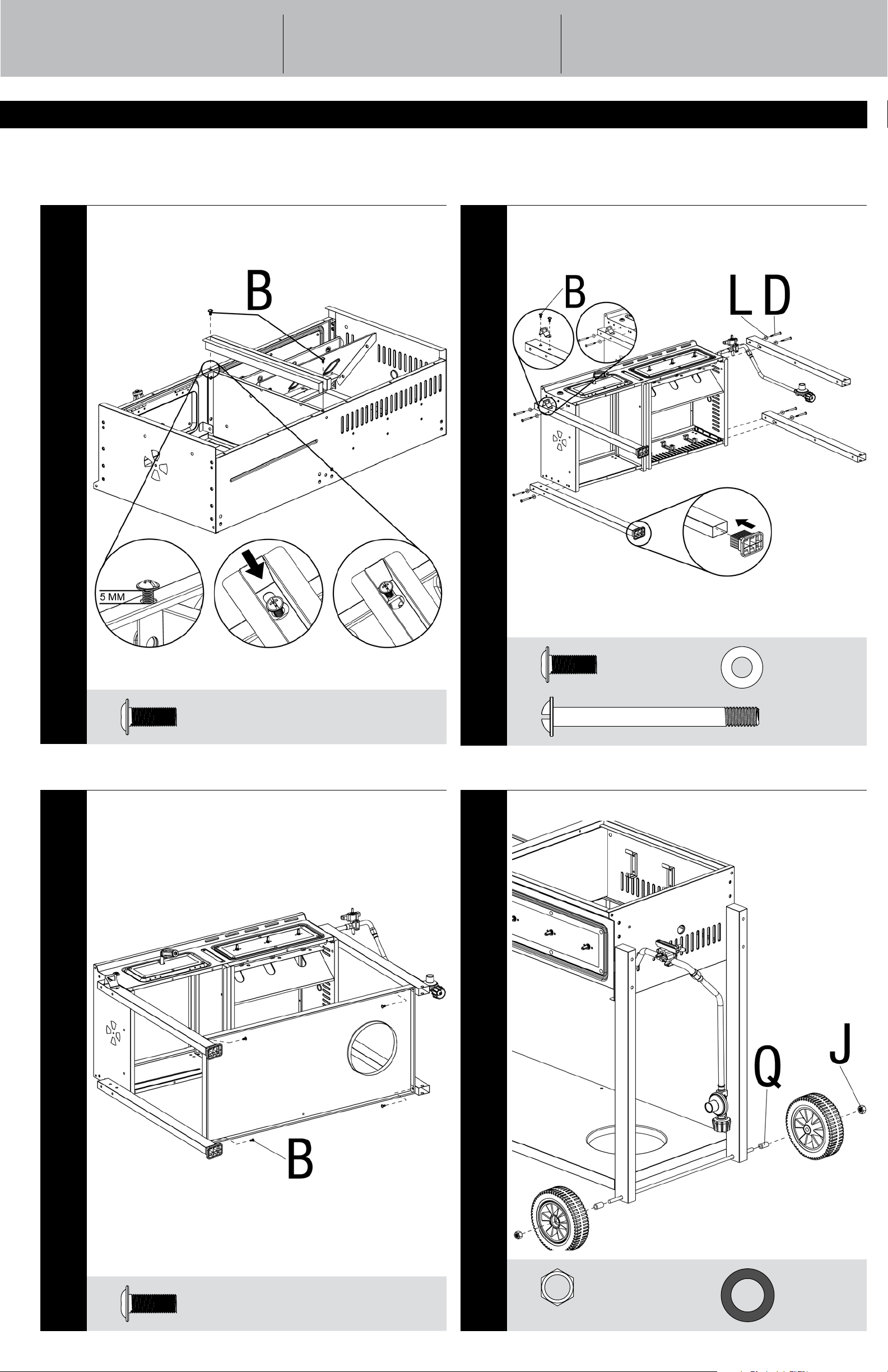 B

5 MM

B

L D

B

Q

J