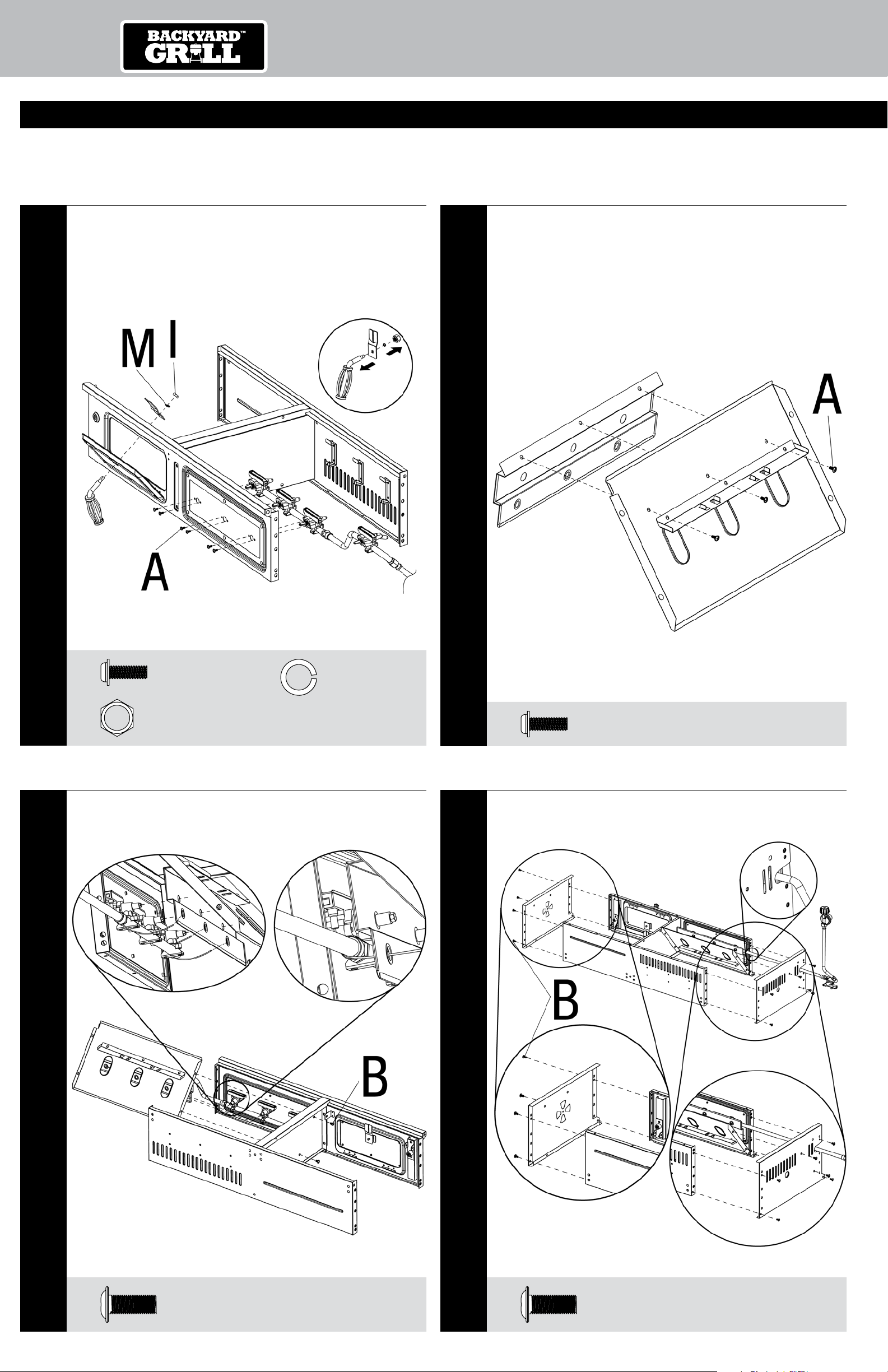 BACKYARD™ GRILL

M I

A

A

B

B