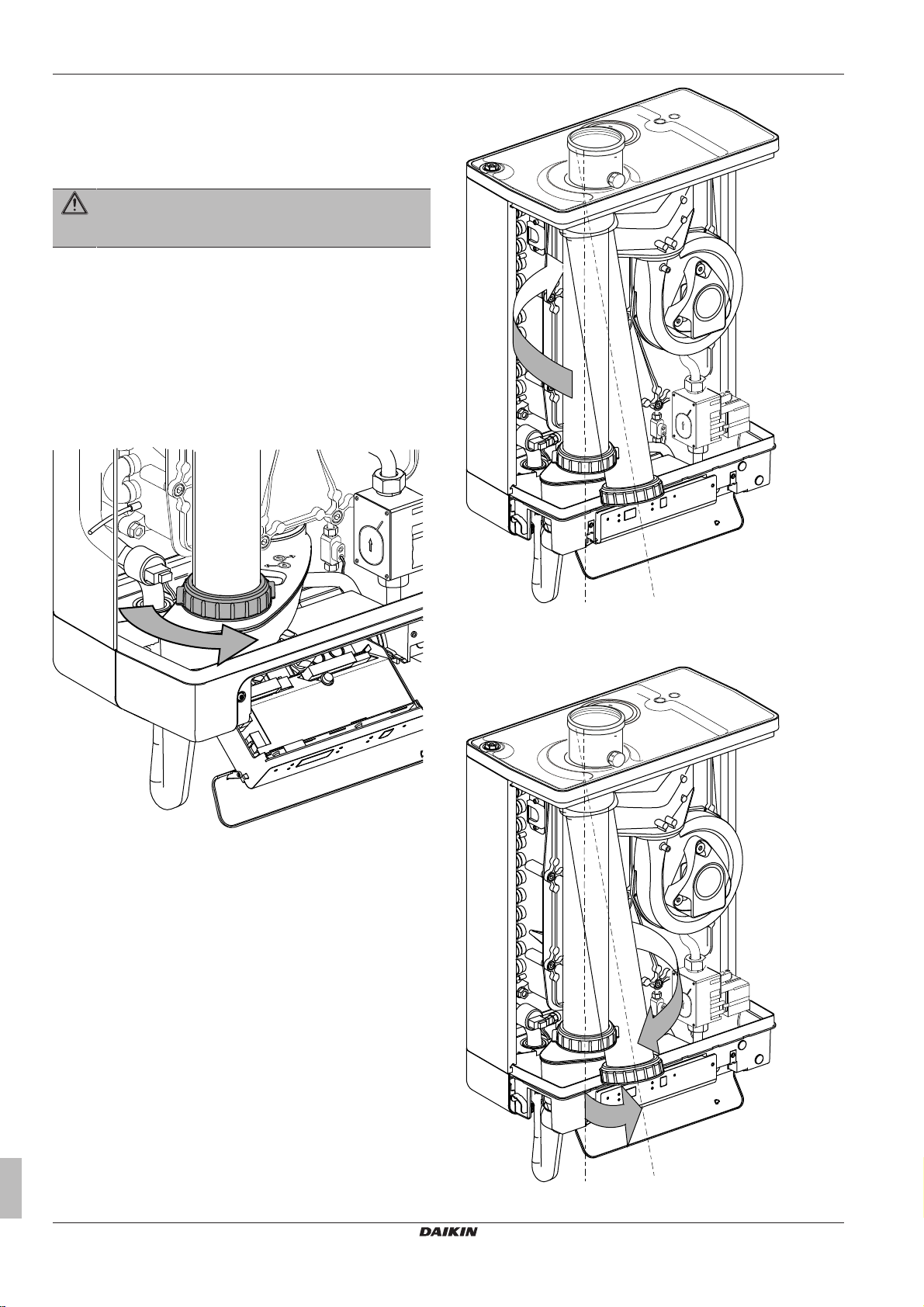 DAIKIN