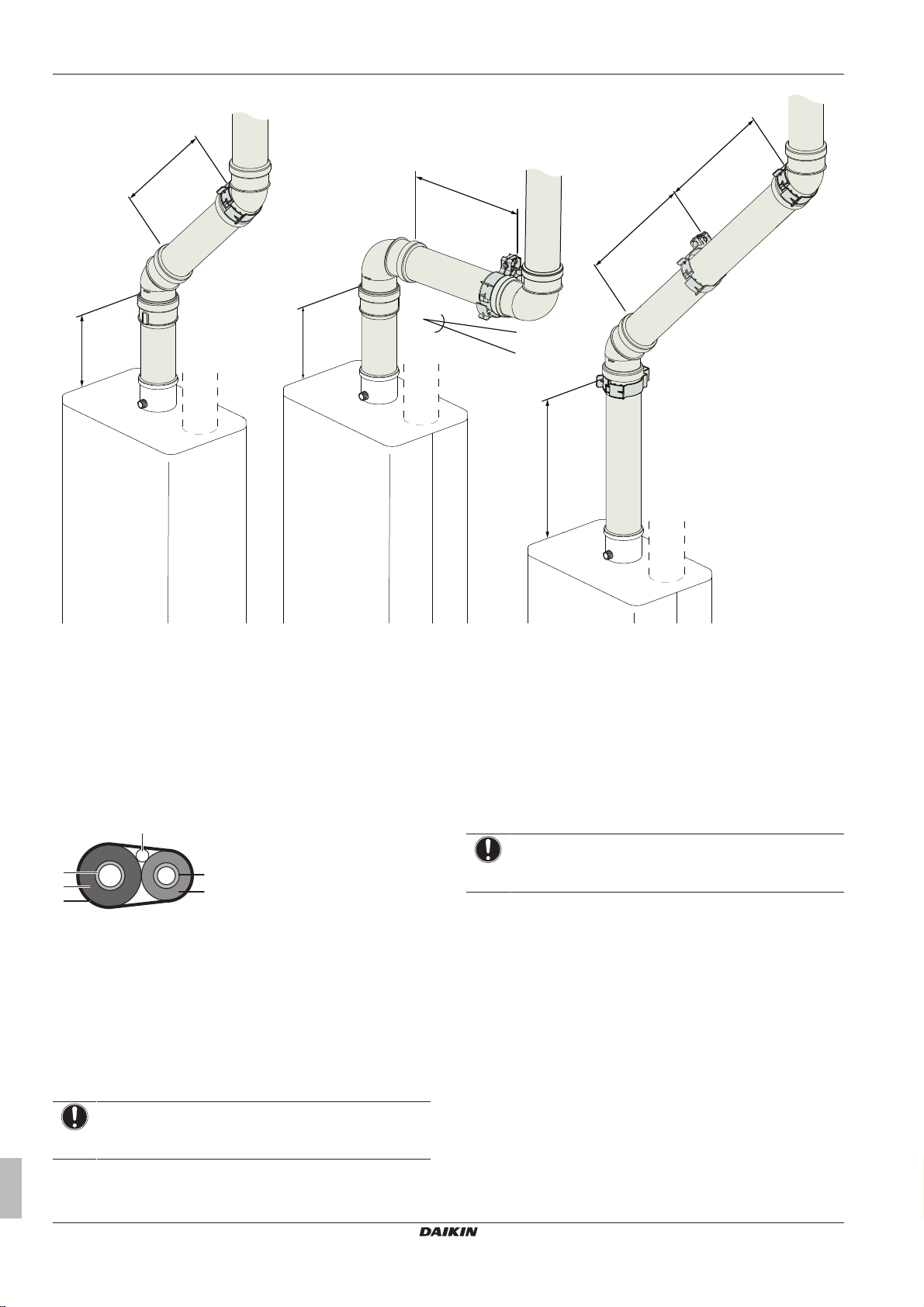 DAIKIN