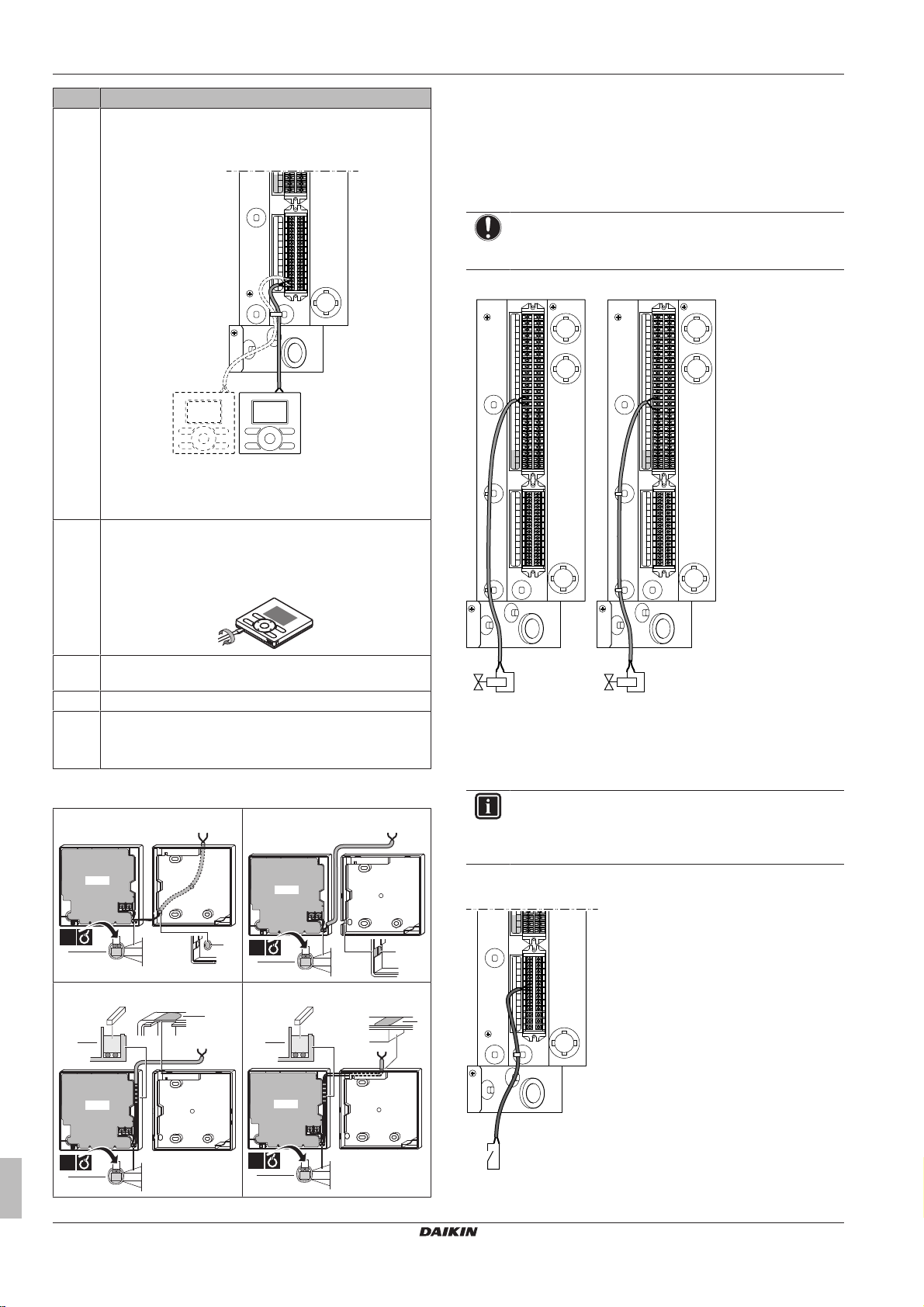 DAIKIN