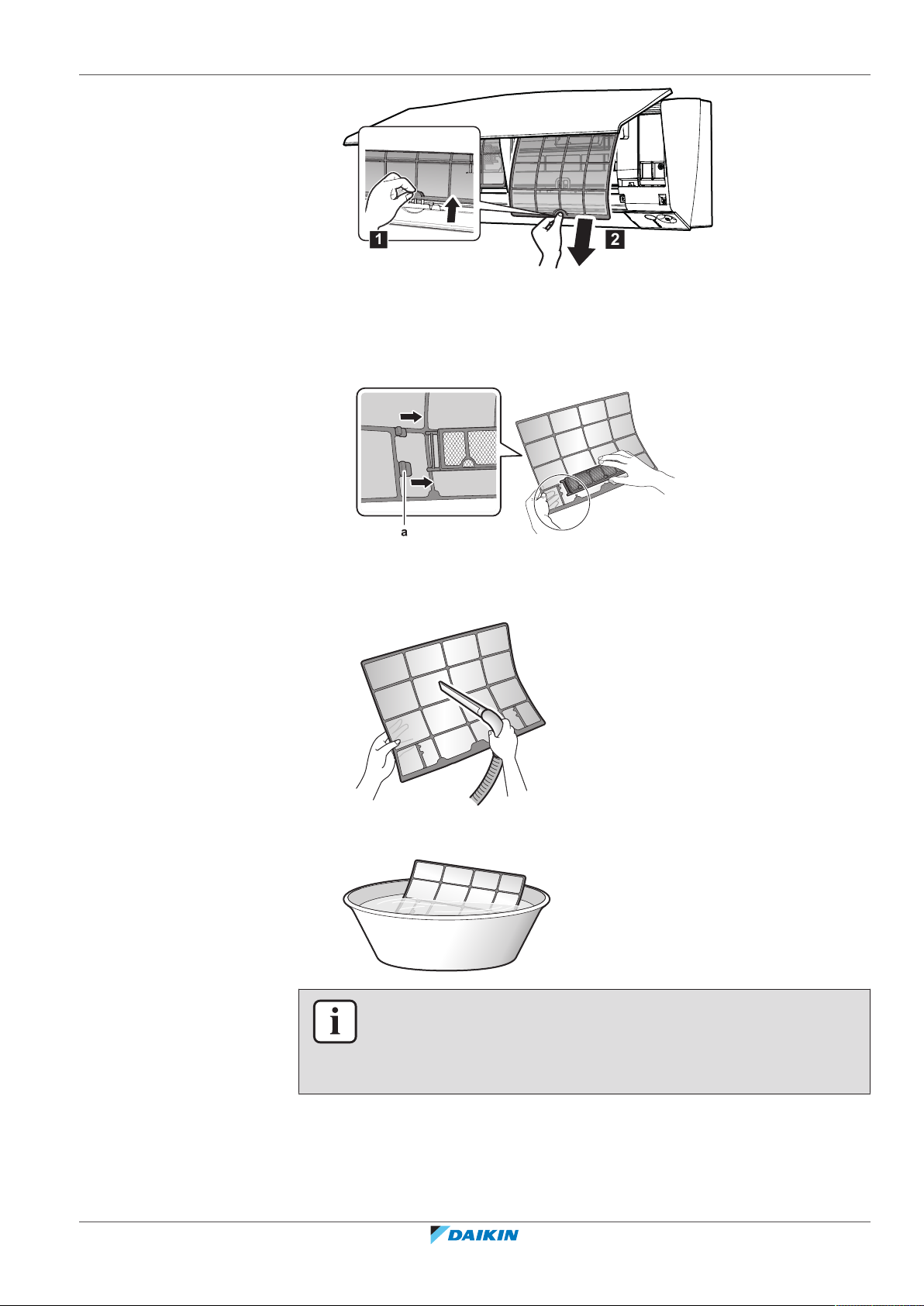 1

2

a

DAIKIN