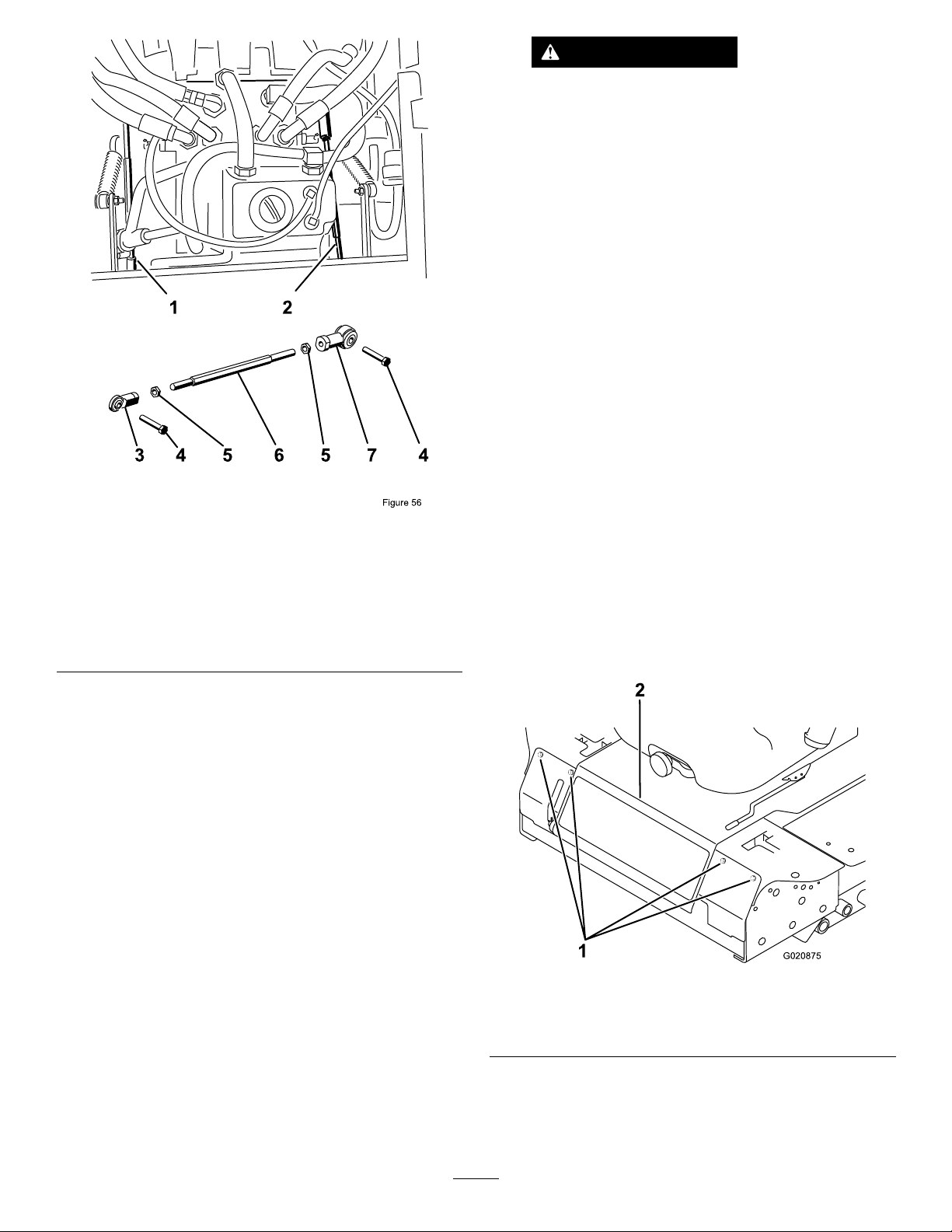 1
2
3
4
5
6
5
7
4

Figure 56

2
1
G020875