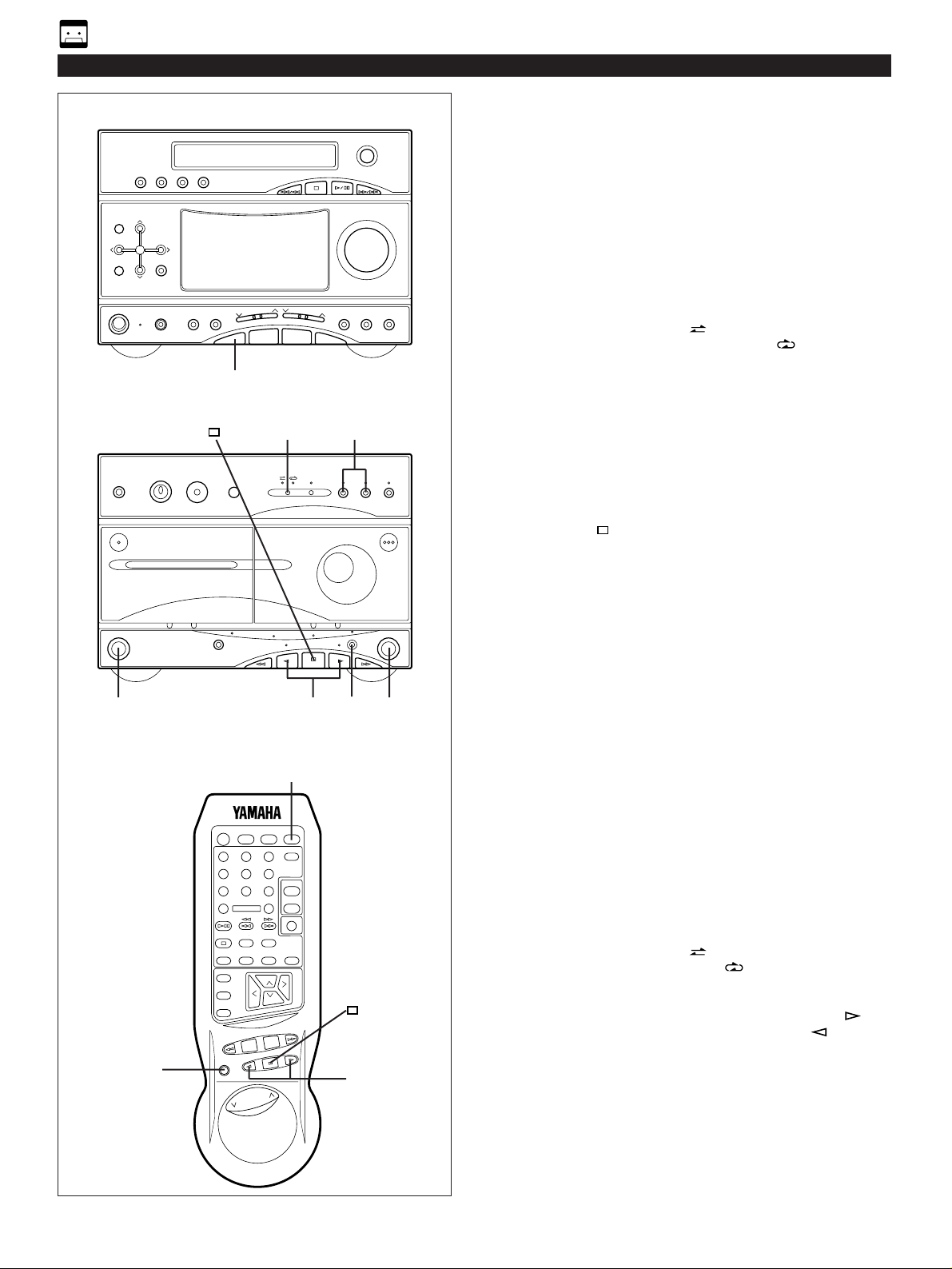 YAMAHA