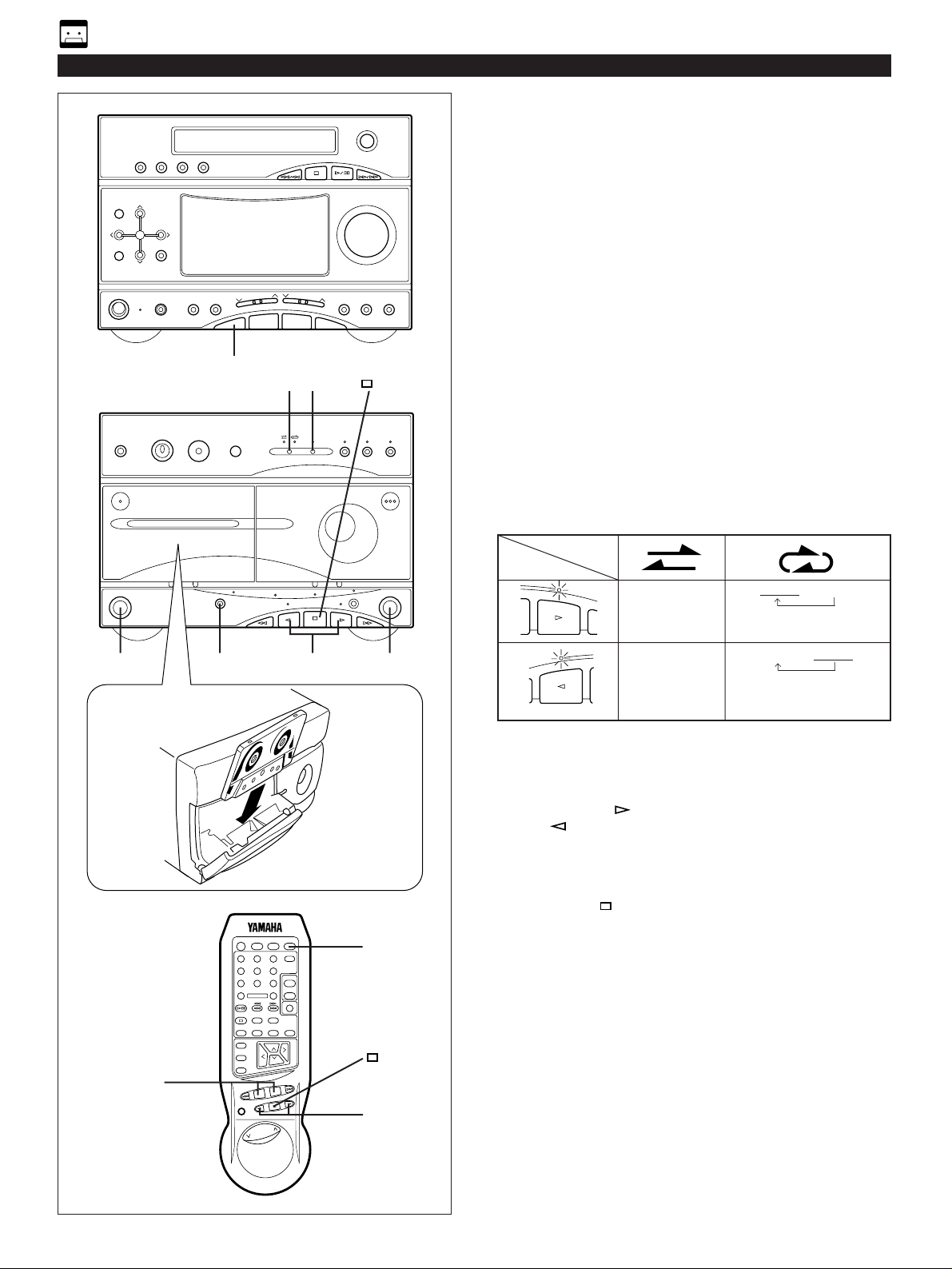 YAMAHA