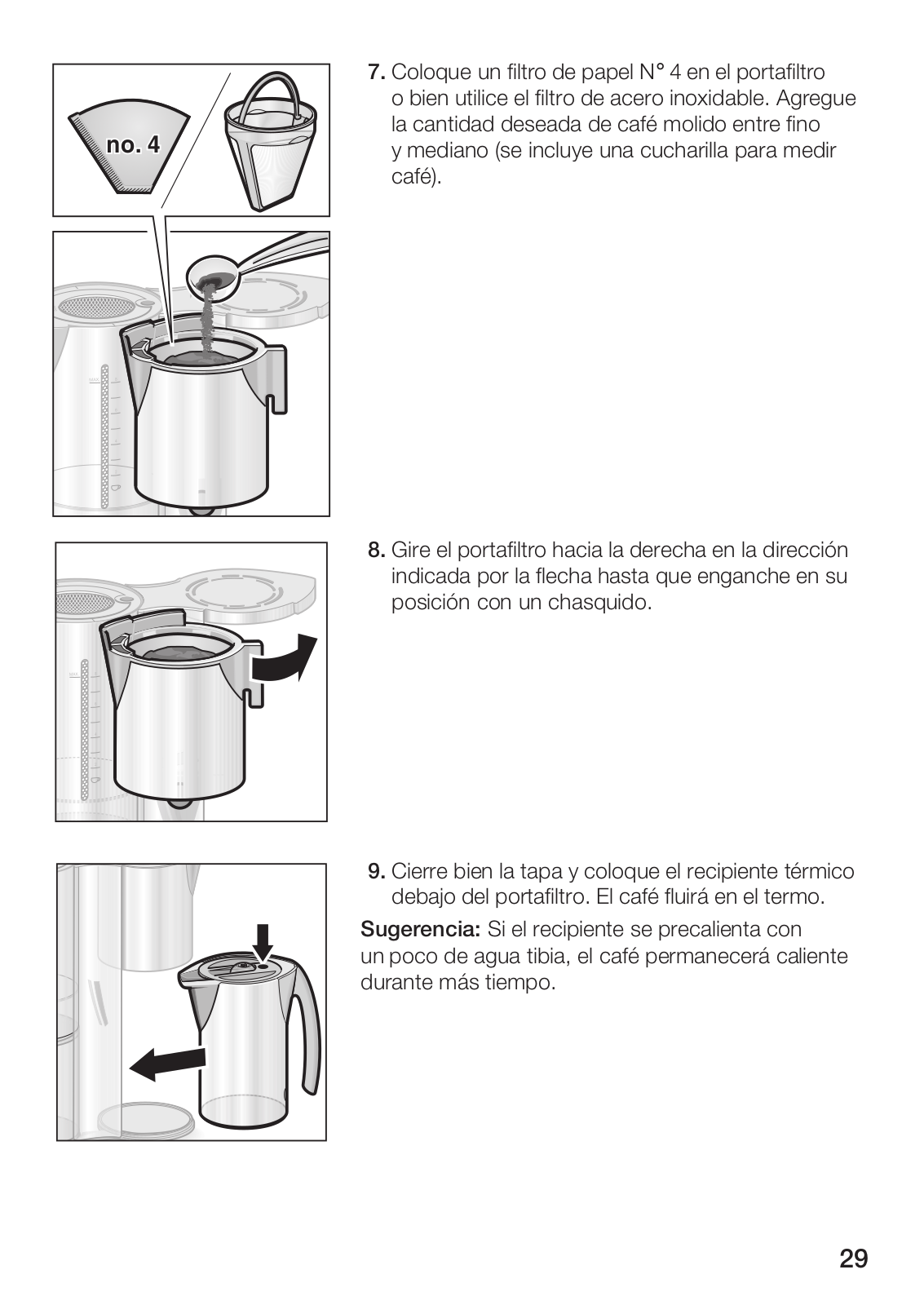 no. 4

7. Coloque un filtro de papel N° 4 en el portafiltro o bien utilice el filtro de acero inoxidable. Agregue la cantidad deseada de café molido entre fino y mediano (se incluye una cucharilla para medir café).

8. Gire el portafiltro hacia la derecha en la dirección indicada por la flecha hasta que enganche en su posición con un chasquido.

9. Cierre bien la tapa y coloque el recipiente térmico debajo del portafiltro. El café fluirá en el termo.

Sugerencia: Si el recipiente se precalienta con un poco de agua tibia, el café permanecerá caliente durante más tiempo.

29