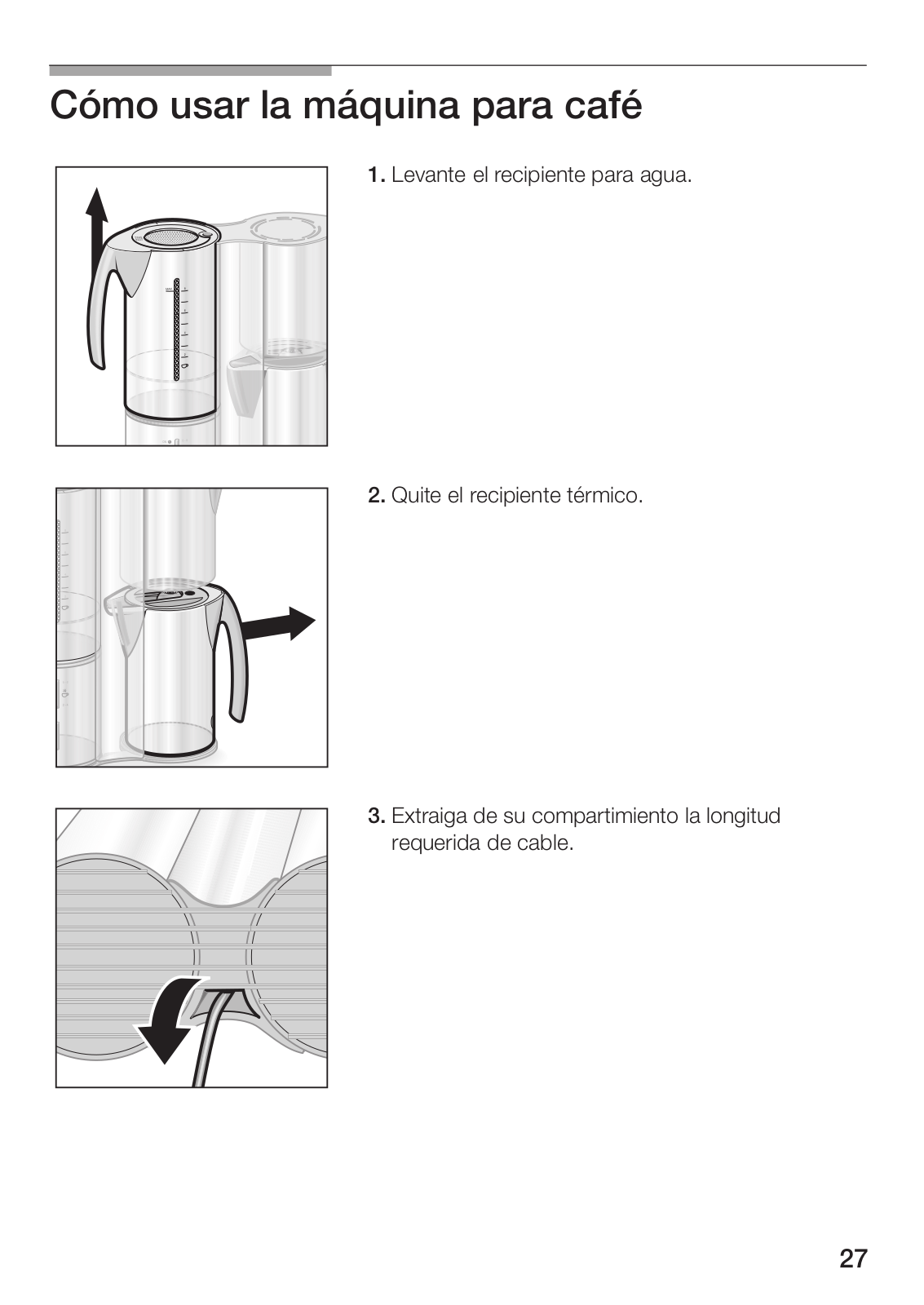 Cómo usar la máquina para café

1. Levante el recipiente para agua.

2. Quite el recipiente térmico.

3. Extraiga de su compartimiento la longitud requerida de cable.

27