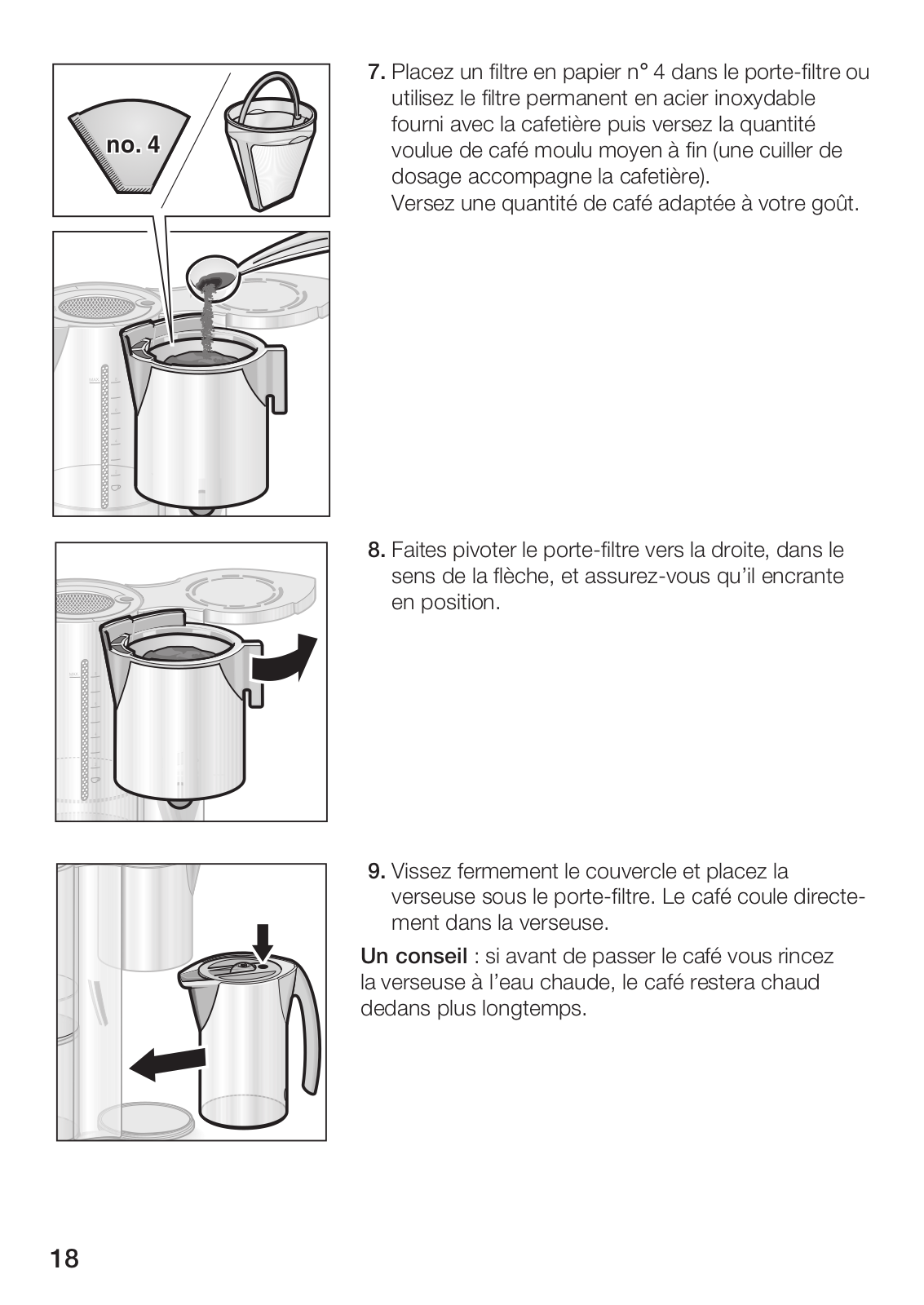 no. 4

7. Placez un filtre en papier n° 4 dans le porte-filtre ou utilisez le filtre permanent en acier inoxydable fourni avec la cafetière puis versez la quantité voulue de café moulu moyen à fin (une cuiller de dosage accompagne la cafetière).
Versez une quantité de café adaptée à votre goût.

8. Faites pivoter le porte-filtre vers la droite, dans le sens de la flèche, et assurez-vous qu'il encrante en position.

9. Vissez fermement le couvercle et placez la verseuse sous le porte-filtre. Le café coule directement dans la verseuse.

Un conseil : si avant de passer le café vous rincez la verseuse à l'eau chaude, le café restera chaud dedans plus longtemps.

18