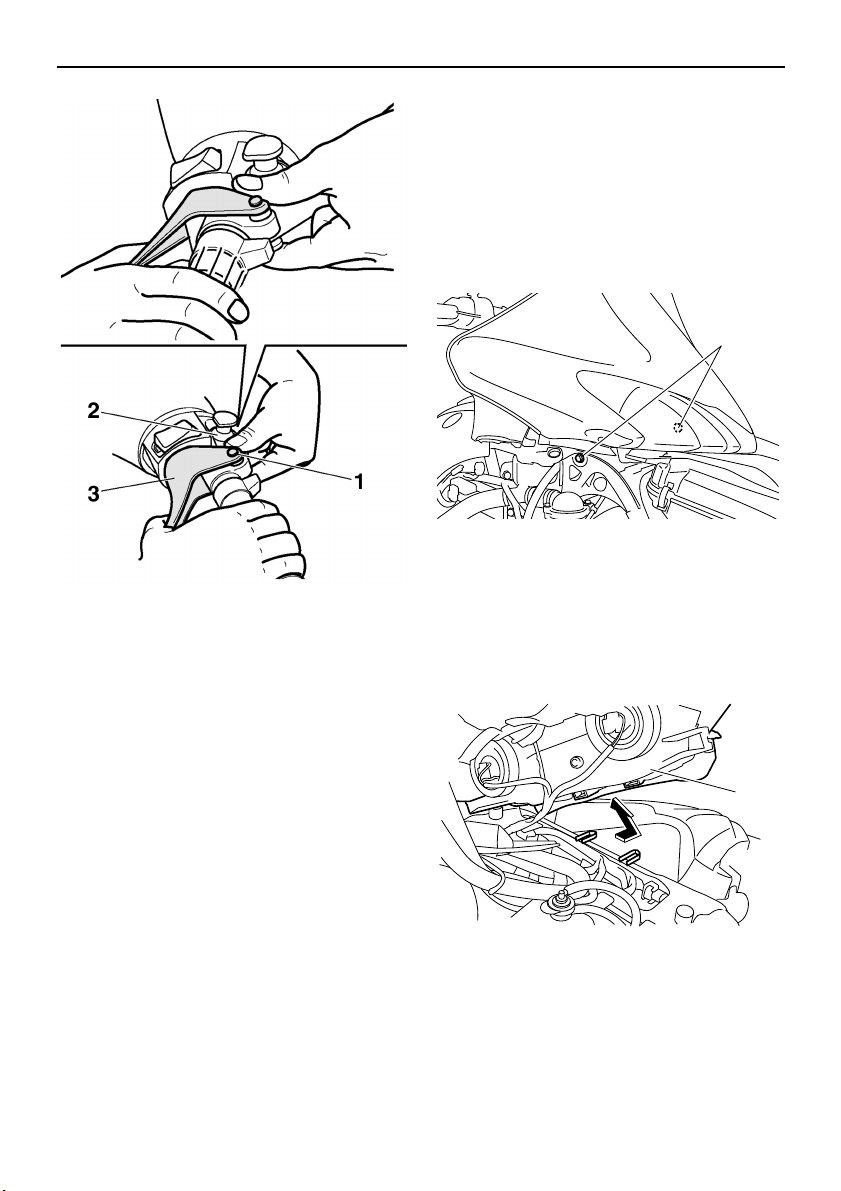 2
3
1