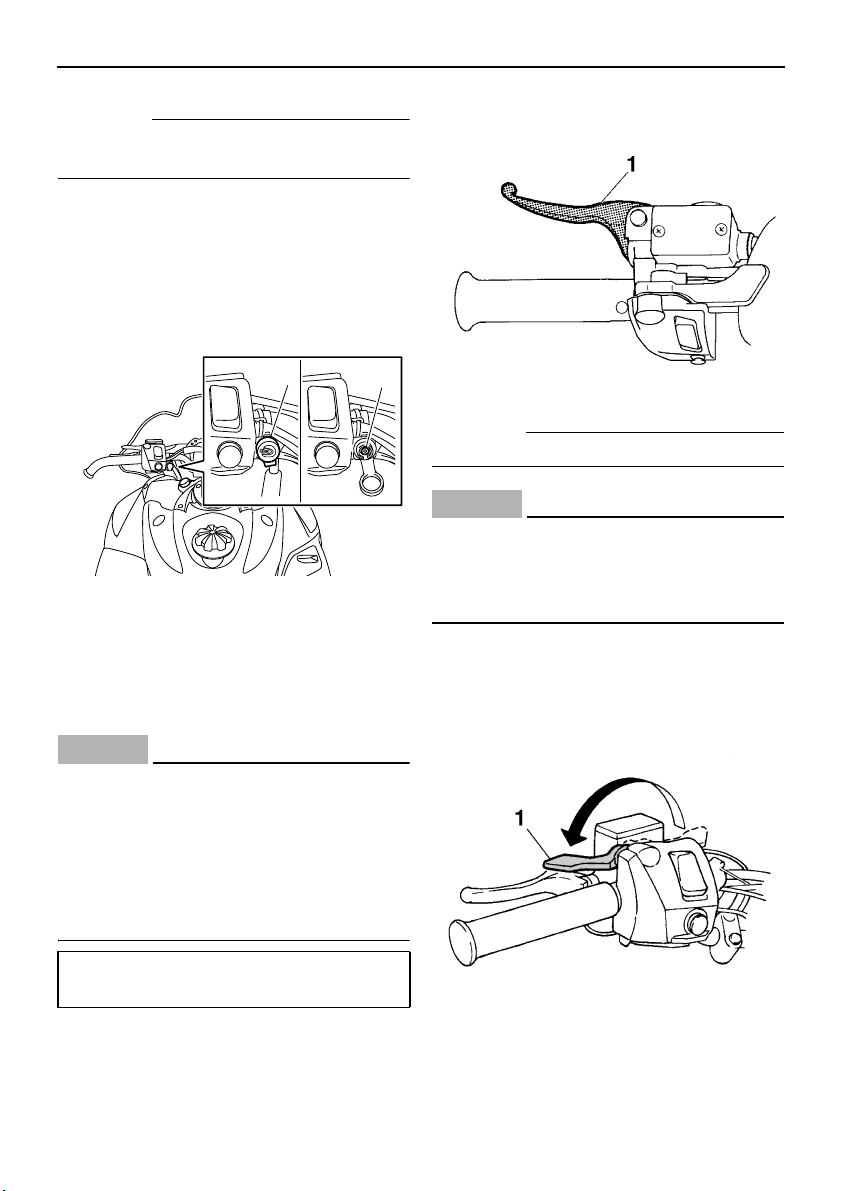 1

1