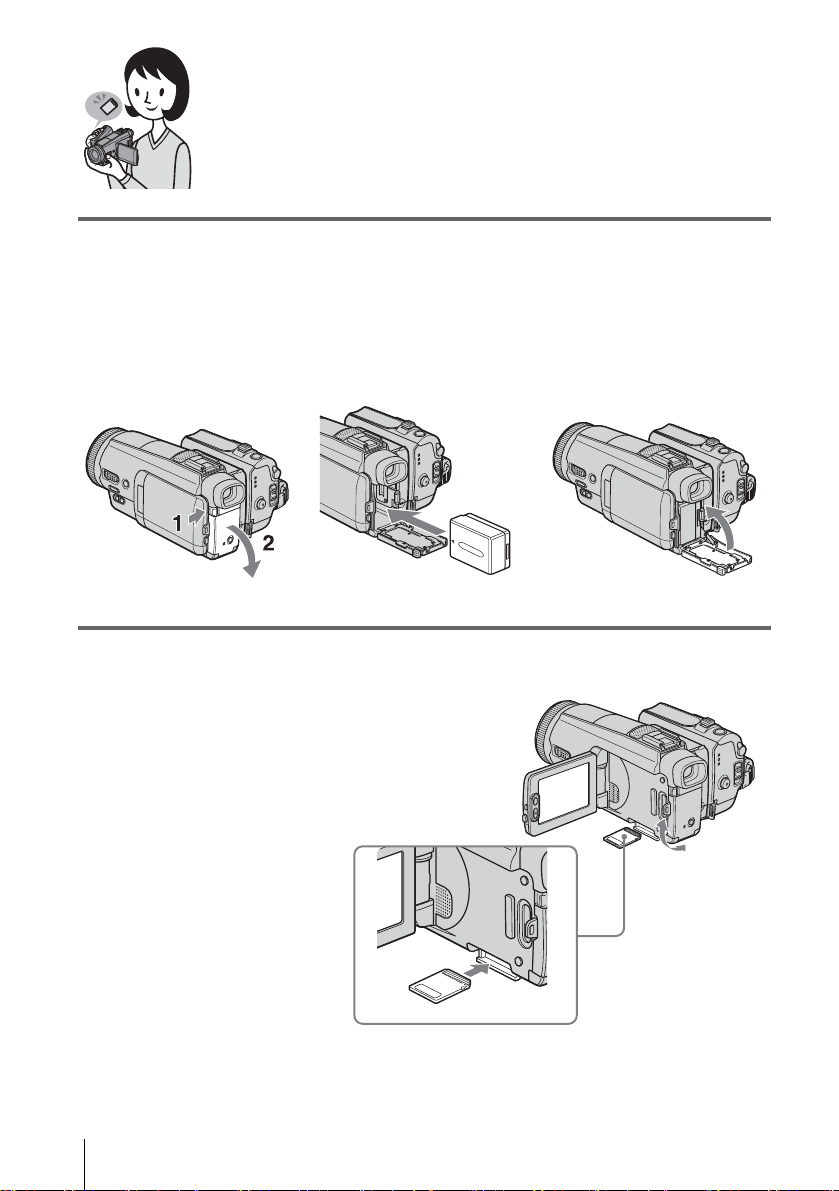 1

2