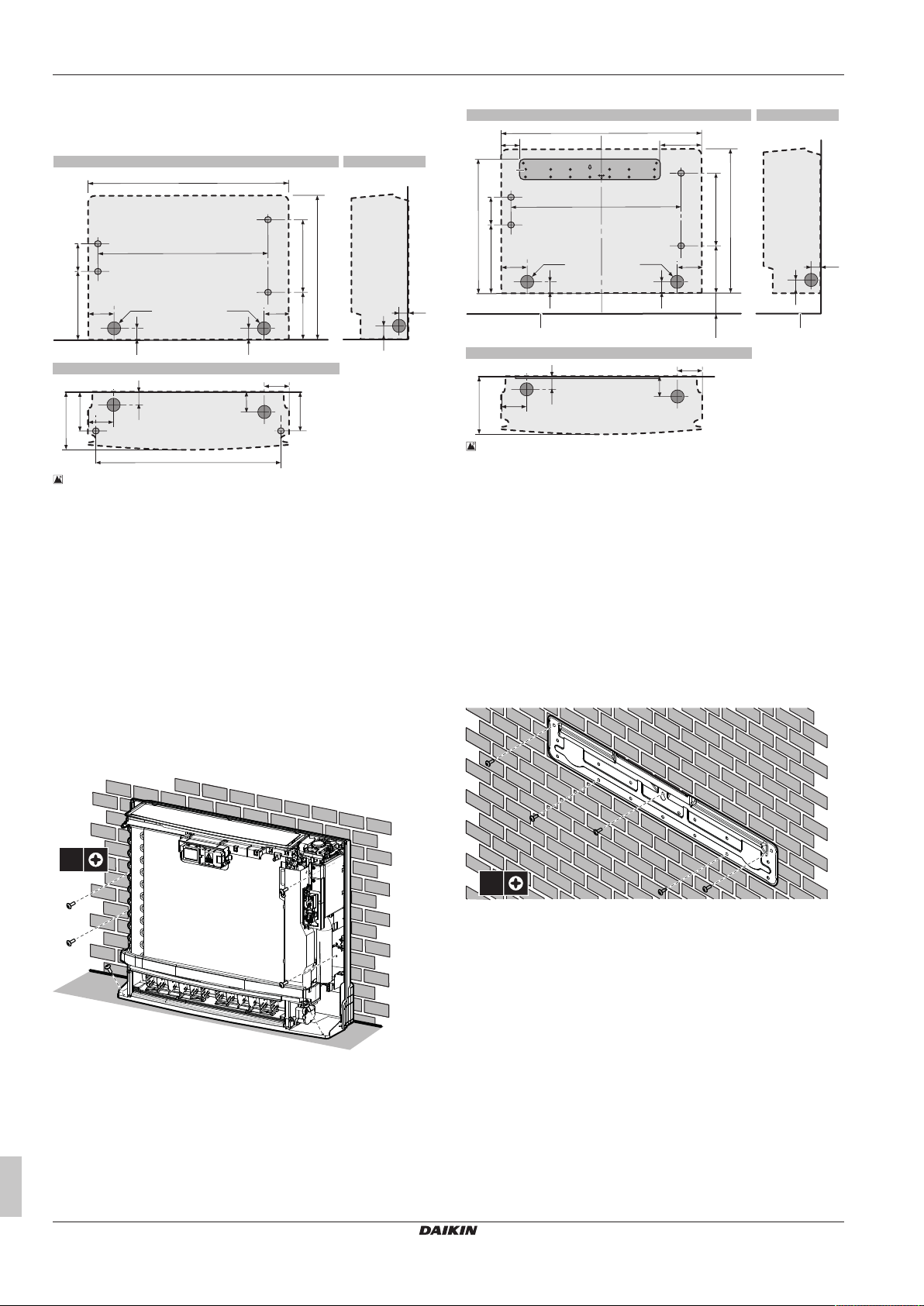 DAIKIN