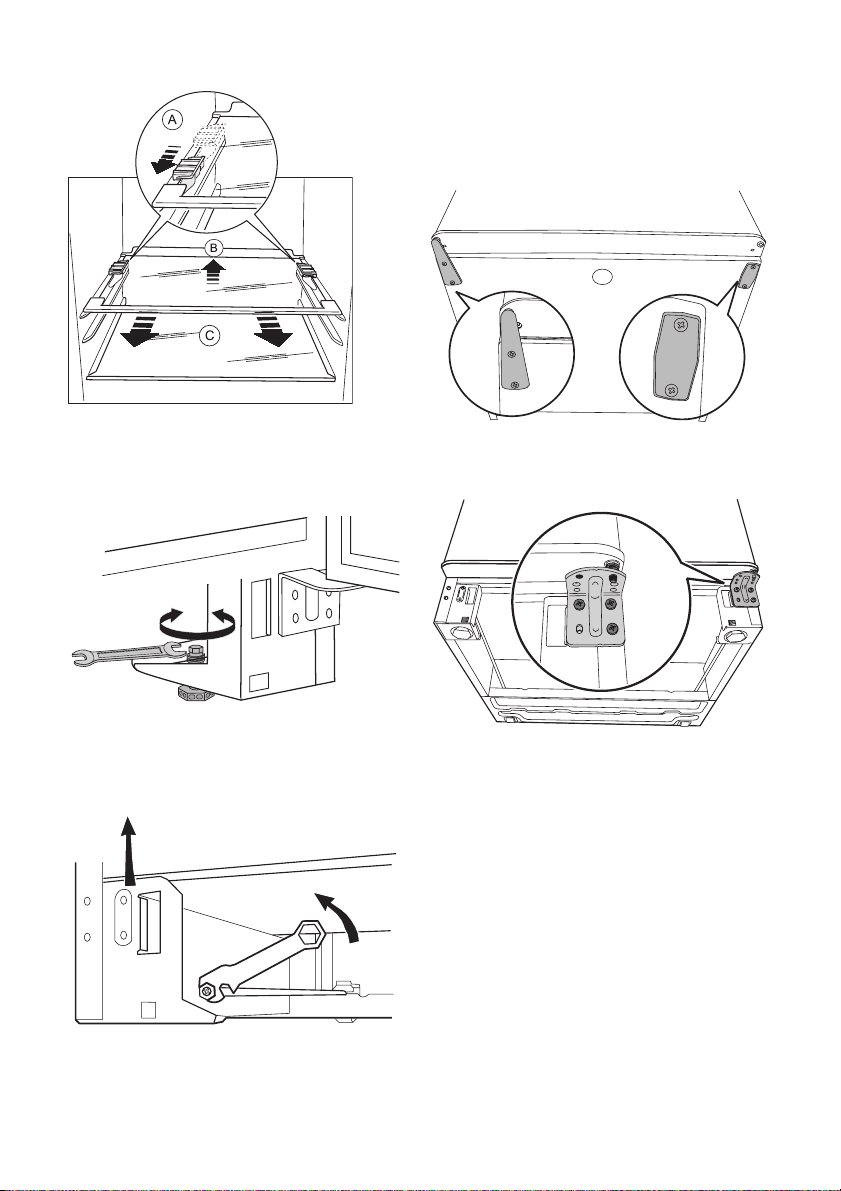 A
B
C