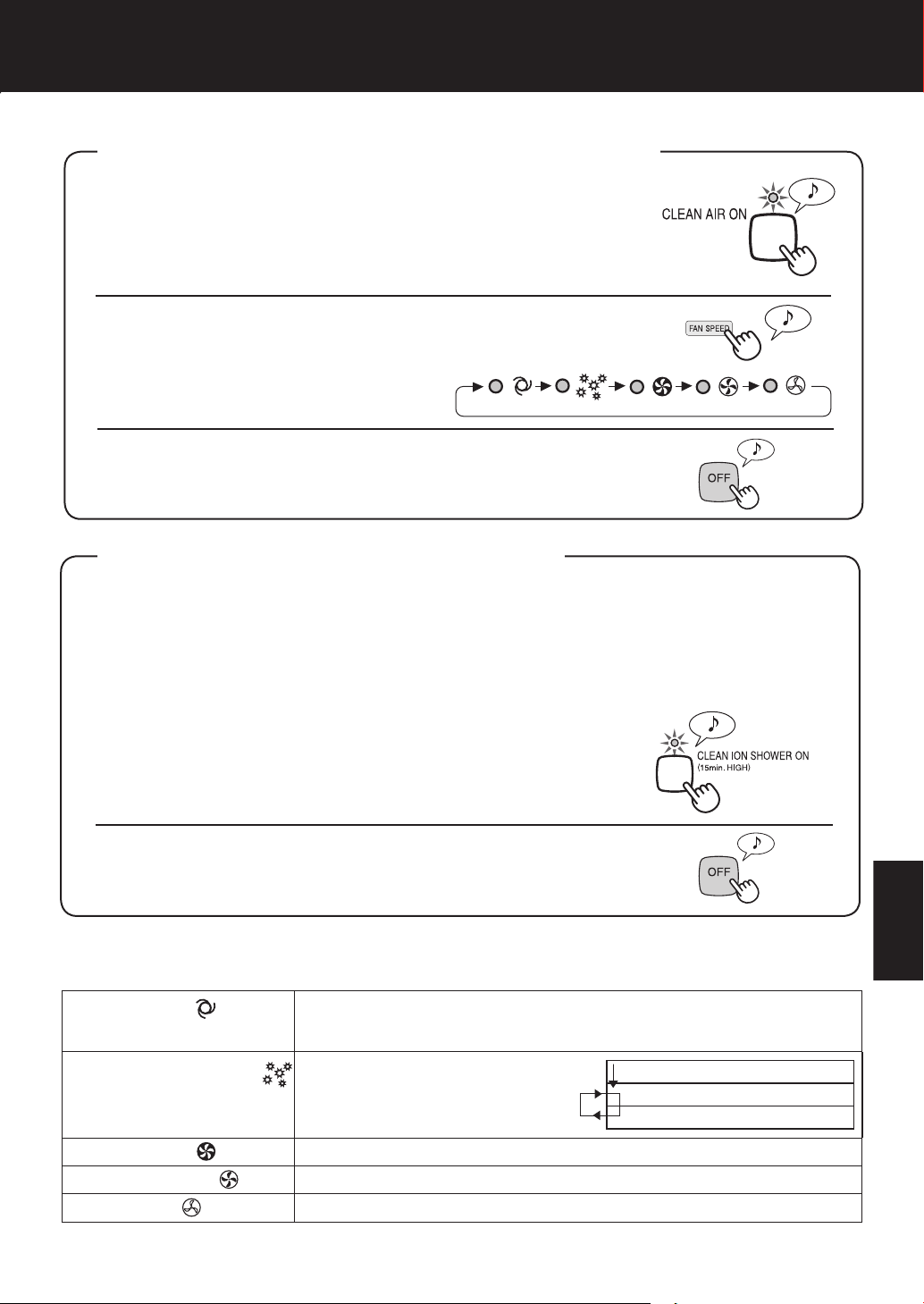 CLEAN AIR ON

FAN SPEED

OFF

CLEAN ION SHOWER ON
(15min. HIGH)

OFF