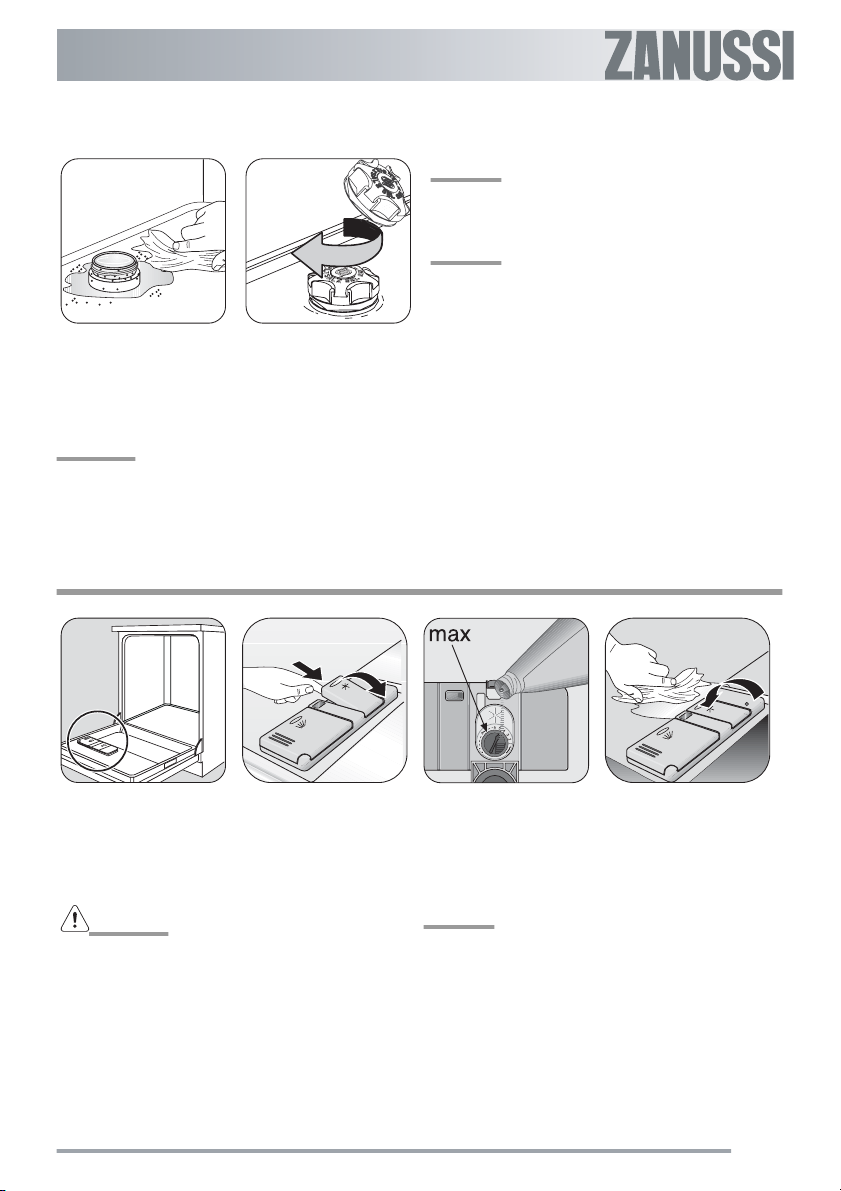 ZANUSSI

max