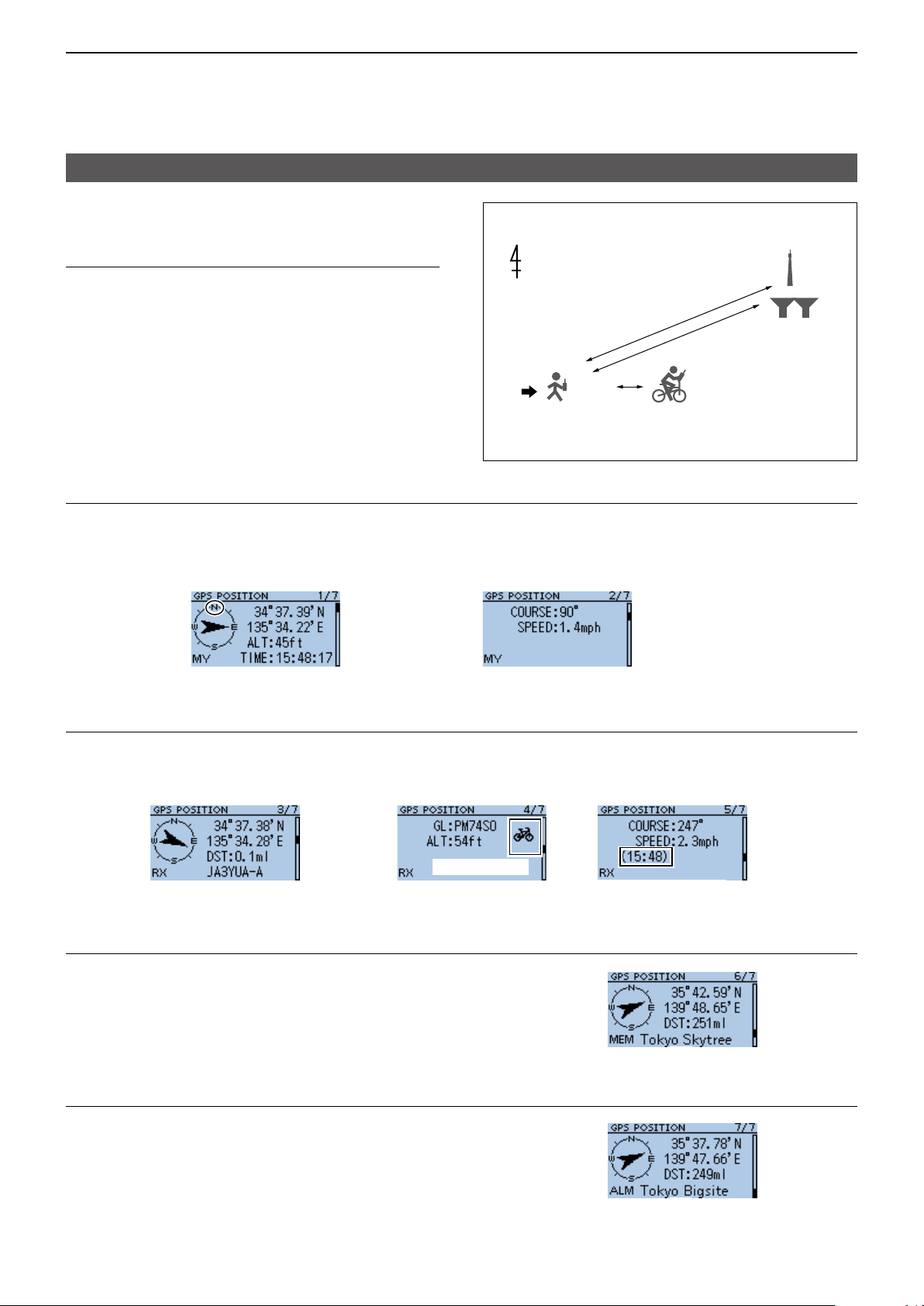 GPS POSITION 1/7
N
W E
S
34°37.39'N
135°34.22'E
ALT:45ft
MY TIME:15:48:17

GPS POSITION 2/7
COURSE:90°
SPEED:1.4mph
MY

GPS POSITION 3/7
N
W E
S
34°37.38'N
135°34.28'E
DST:0.1ml
RX JA3YUA-A

GPS POSITION 4/7
GL:PM74SO
ALT:54ft
RX

GPS POSITION 5/7
COURSE:247°
SPEED:2.3mph
(15:48)
RX

GPS POSITION 6/7
N
W E
S
35°42.59'N
139°48.65'E
DST:251ml
MEM Tokyo Skytree

GPS POSITION 7/7
N
W E
S
35°37.78'N
139°47.66'E
DST:249ml
ALM Tokyo Bigsite