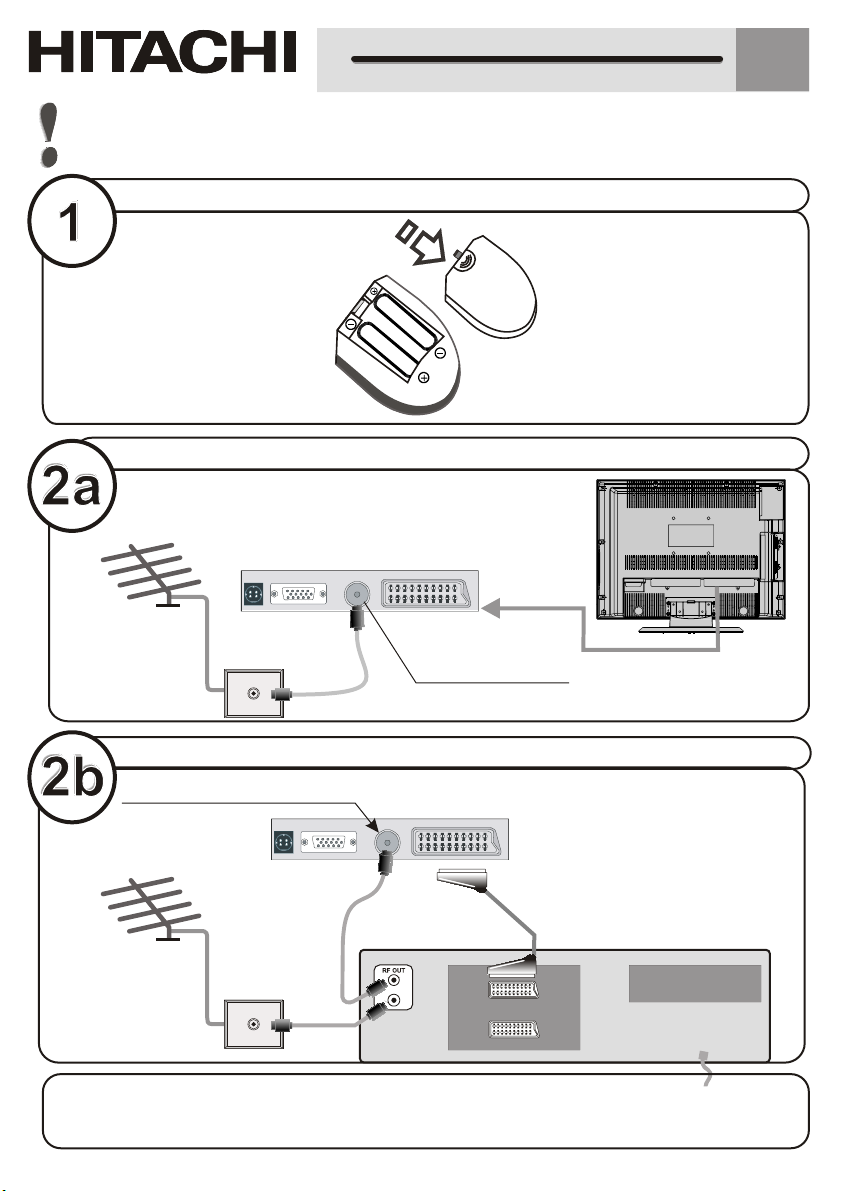 HITACHI

1

2a

2b

RF OUT