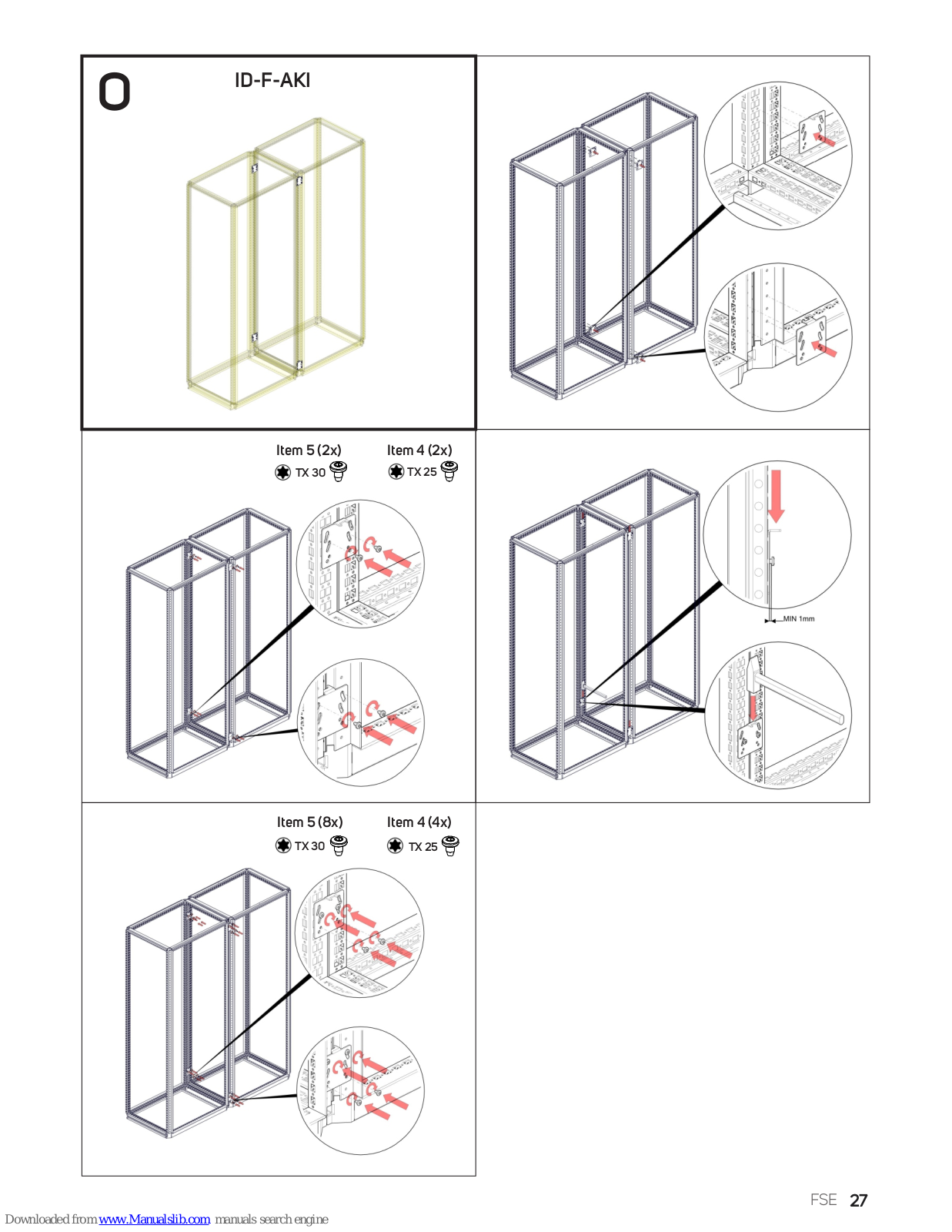 O

ID-F-AKI

Item 5 (2x)
TX 30

Item 4 (2x)
TX 25

MIN 1mm

Item 5 (8x)
TX 30

Item 4 (4x)
TX 25

FSE 27

Downloaded from www.Manualslib.com manuals search engine