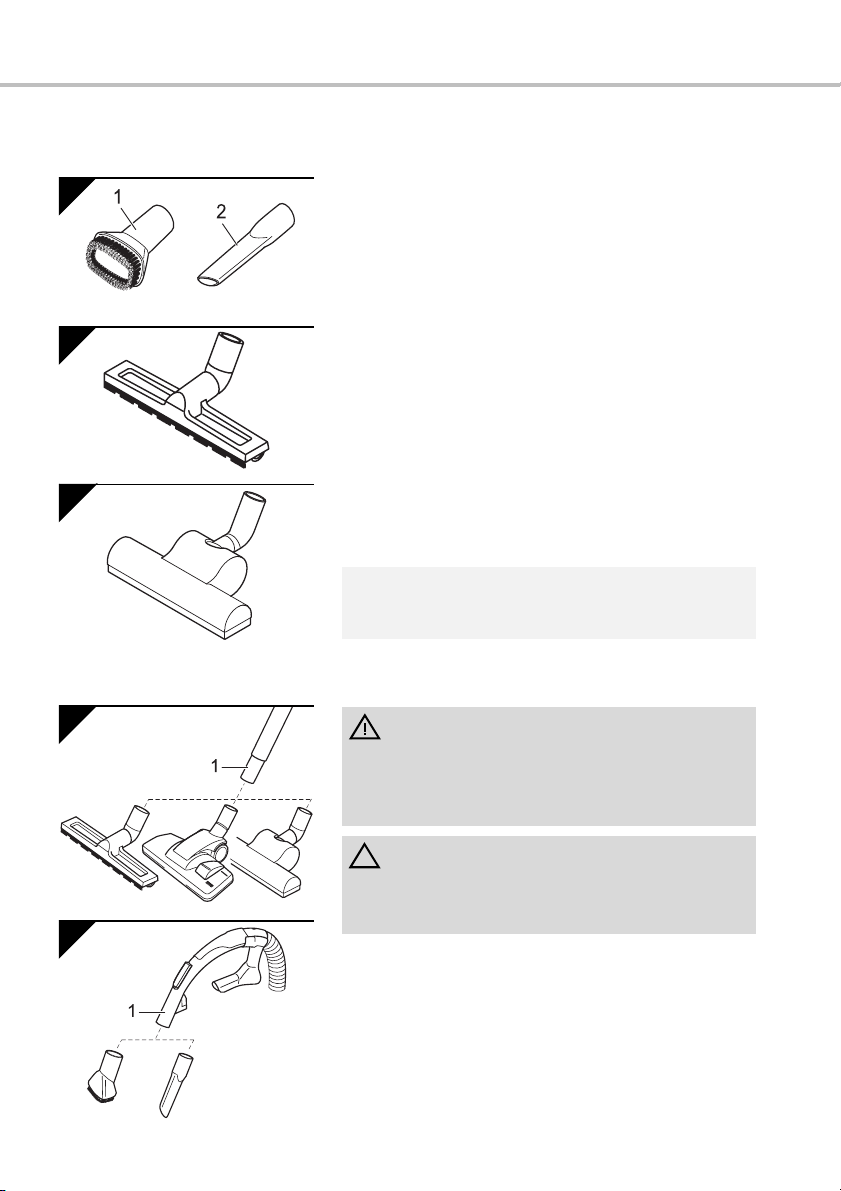 1

2

1

1